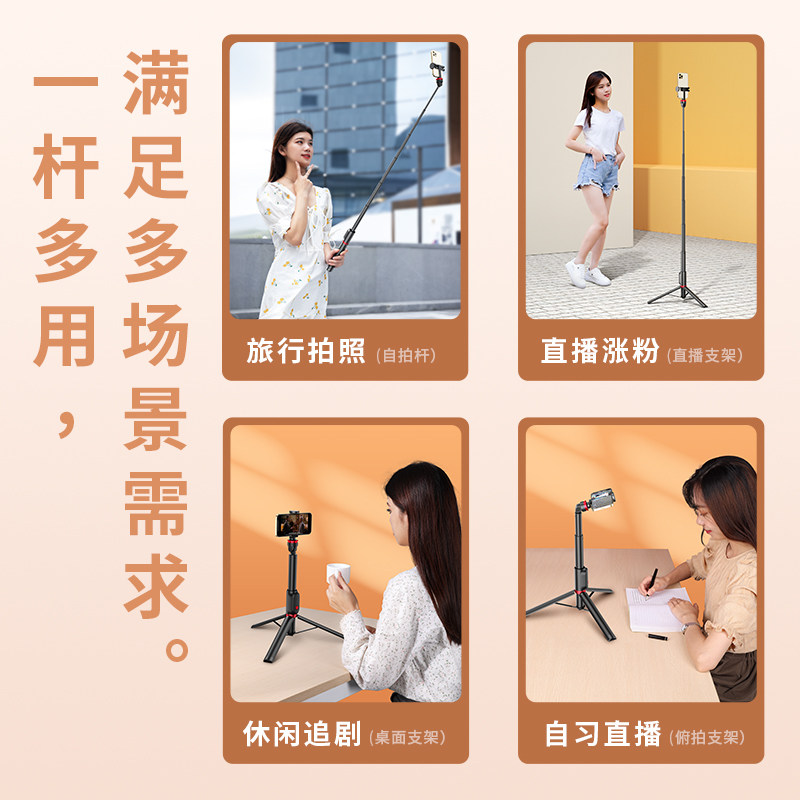 一杆多用，满足多场景需求。

旅行拍照（自拍杆）

直播涨粉（直播支架）

休闲追剧（桌面支架）

自习直播（俯拍支架）