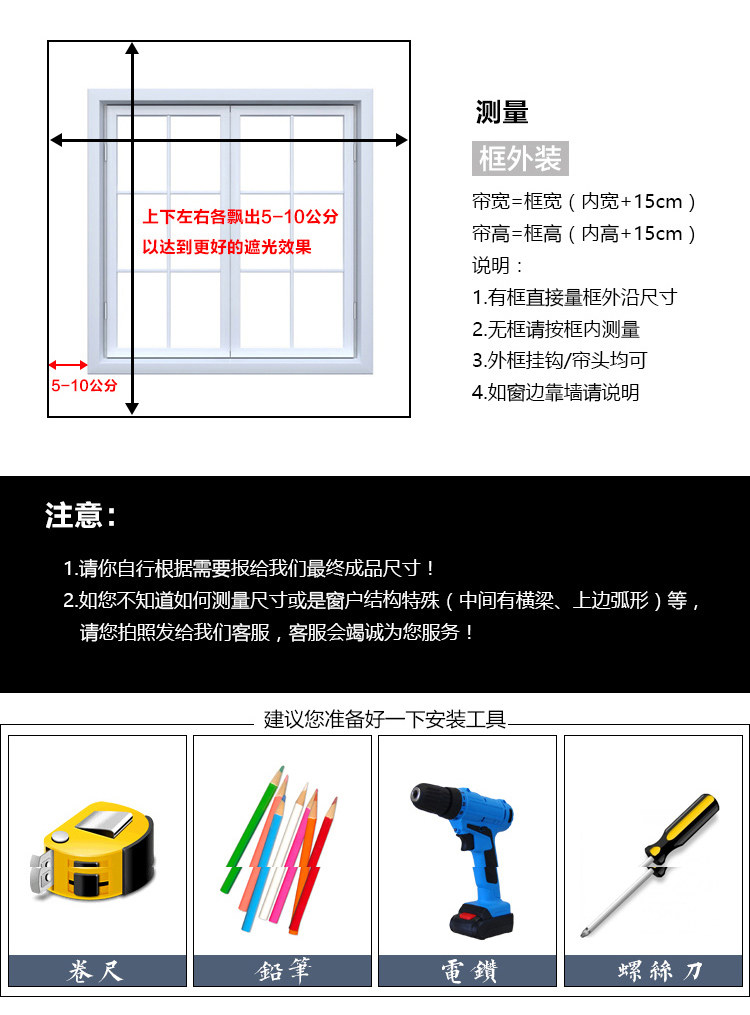 上下左右各飘出5-10公分
以达到更好的遮光效果

5-10公分

测量

框外装

帘宽=框宽（内宽+15cm）
帘高=框高（内高+15cm）
说明：
1.有框直接量框外沿尺寸
2.无框请按框内测量
3.外框挂钩/帘头均可
4.如窗边靠墙请说明

注意：

1.请你自行根据需要报给我们最终成品尺寸！
2.如您不知道如何测量尺寸或是窗户结构特殊（中间有横梁、上边弧形）等，请您拍照发给我们客服，客服会竭诚为您服务！

建议您准备好一下安装工具

卷尺

鉛筆

電鑽

螺絲刀