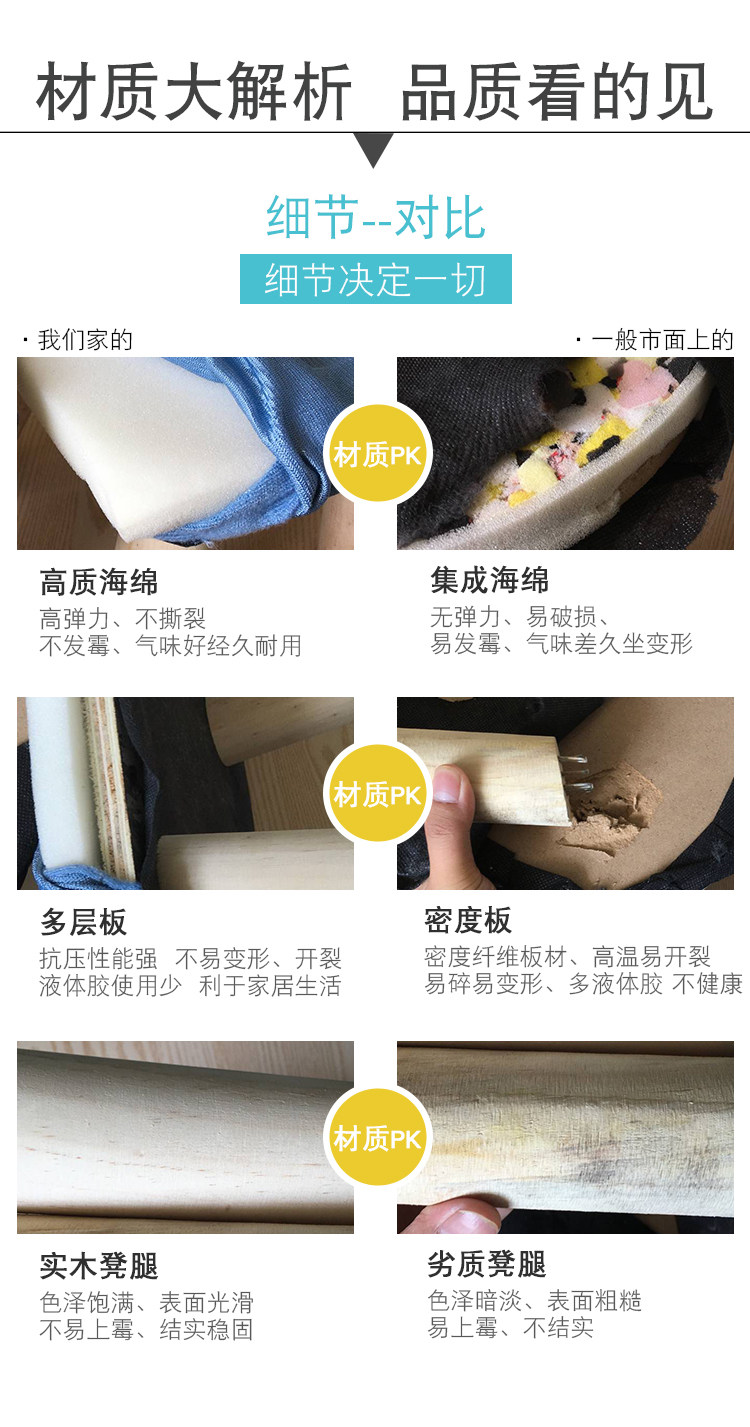 材质大解析 品质看的见

细节--对比

细节决定一切

· 我们家的

· 一般市面上的

材质PK

高质海绵
高弹力、不撕裂
不发霉、气味好经久耐用

集成海绵
无弹力、易破损、
易发霉、气味差久坐变形

材质PK

多层板
抗压性能强 不易变形、开裂
液体胶使用少 利于家居生活

密度板
密度纤维板材、高温易开裂
易碎易变形、多液体胶 不健康

材质PK

实木凳腿
色泽饱满、表面光滑
不易上霉、结实稳固

劣质凳腿
色泽暗淡、表面粗糙
易上霉、不结实