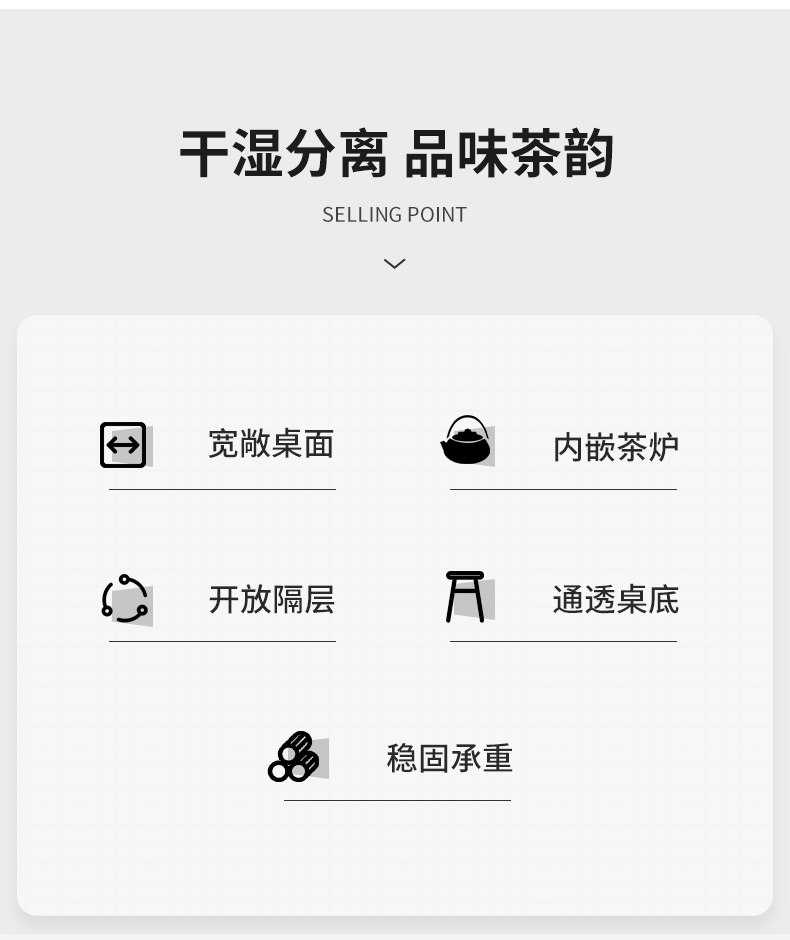 干湿分离 品味茶韵

SELLING POINT

宽敞桌面

内嵌茶炉

开放隔层

通透桌底

稳固承重