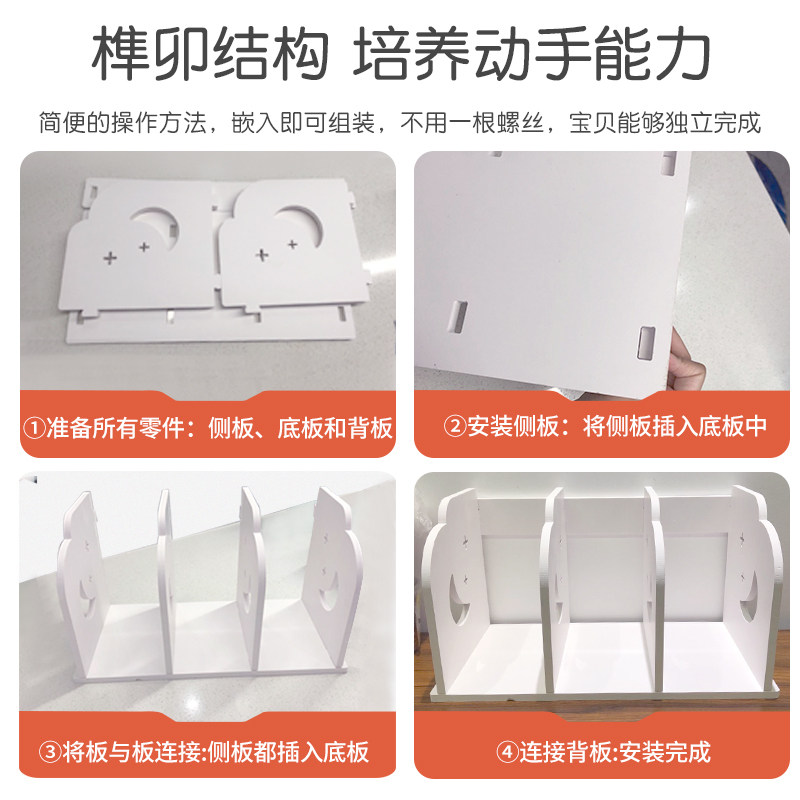 榫卯结构 培养动手能力

简便的操作方法，嵌入即可组装，不用一根螺丝，宝贝能够独立完成

①准备所有零件：侧板、底板和背板

②安装侧板：将侧板插入底板中

③将板与板连接:侧板都插入底板

④连接背板:安装完成