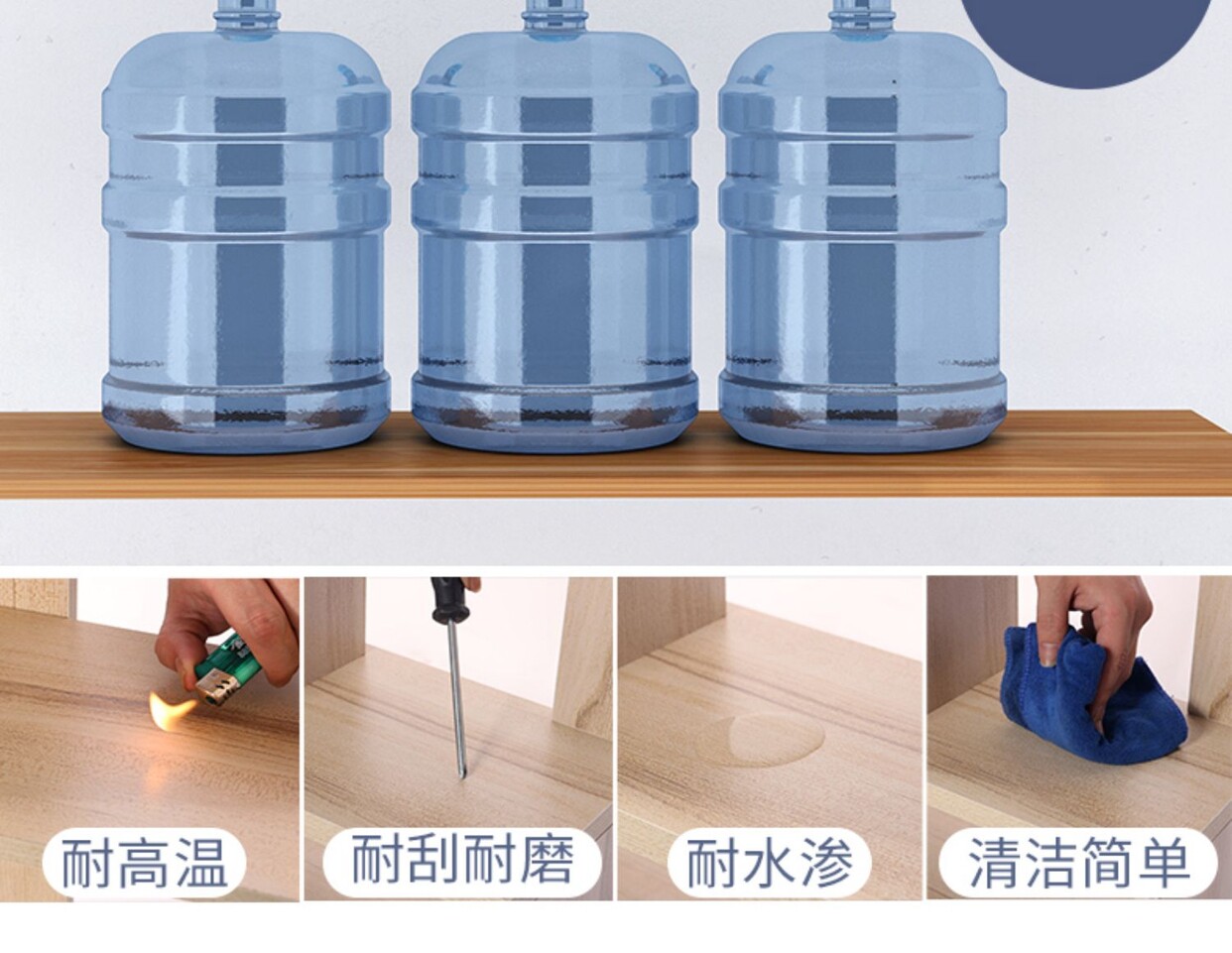 耐高温

耐刮耐磨

耐水渗

清洁简单