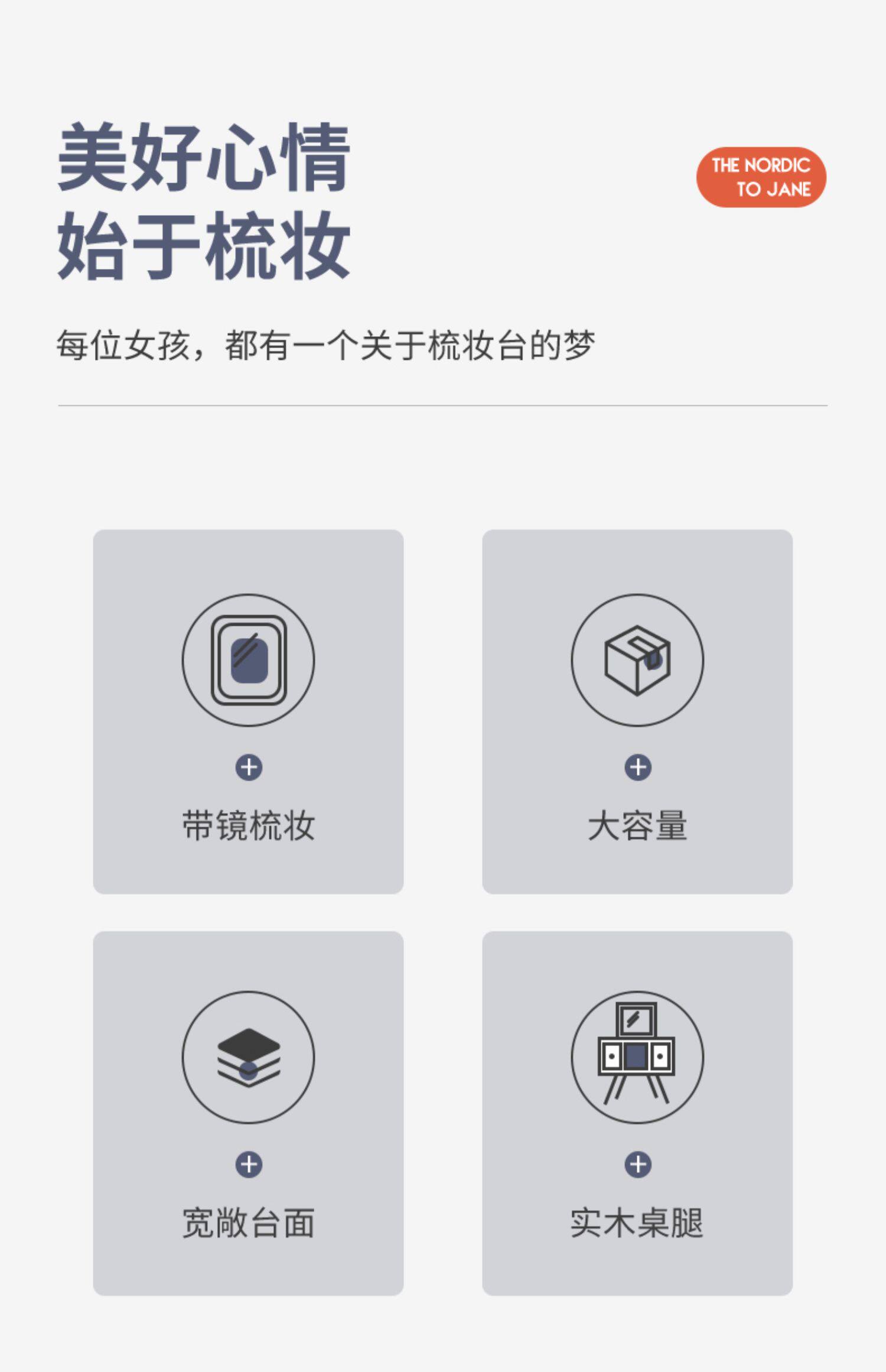 美好心情
始于梳妆

THE NORDIC
TO JANE

每位女孩，都有一个关于梳妆台的梦

带镜梳妆

大容量

宽敞台面

实木桌腿