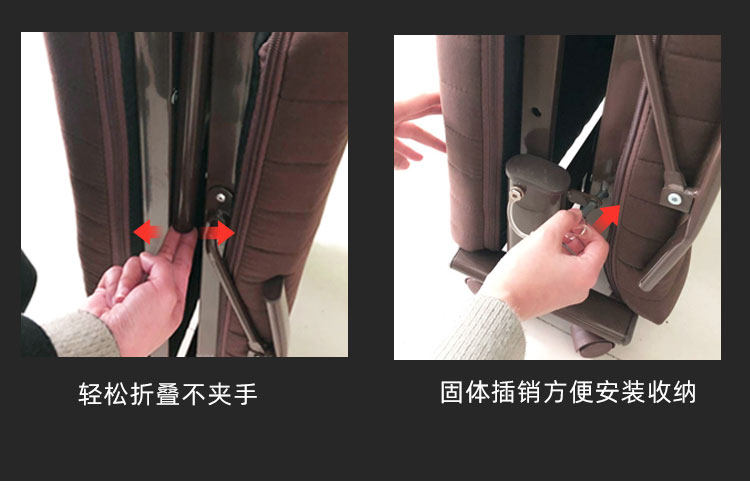 轻松折叠不夹手

固体插销方便安装收纳