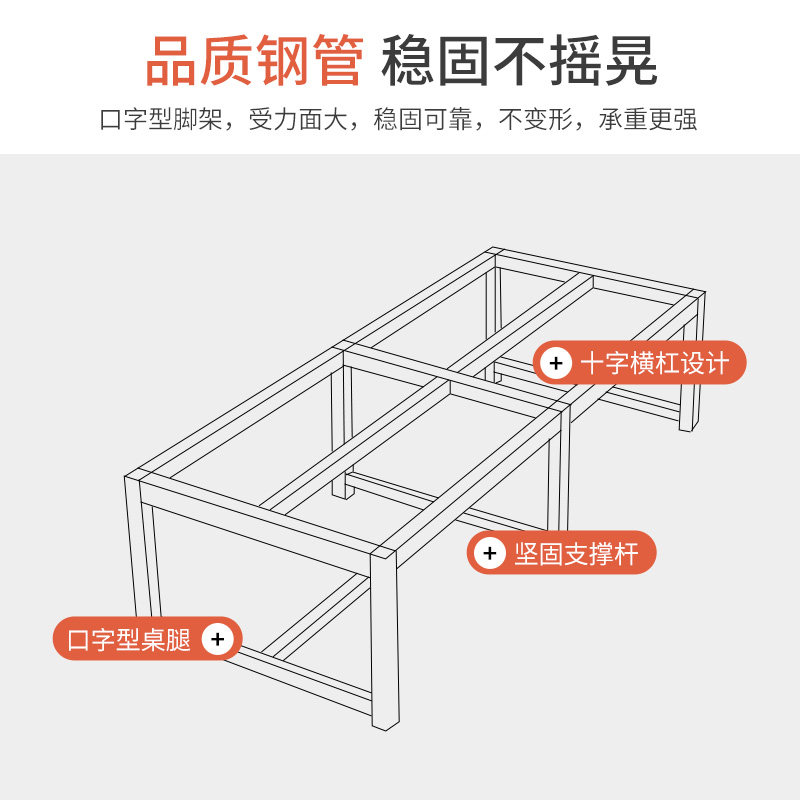 品质钢管 稳固不摇晃

口字型脚架，受力面大，稳固可靠，不变形，承重更强

+ 十字横杠设计

+ 坚固支撑杆

口字型桌腿 +