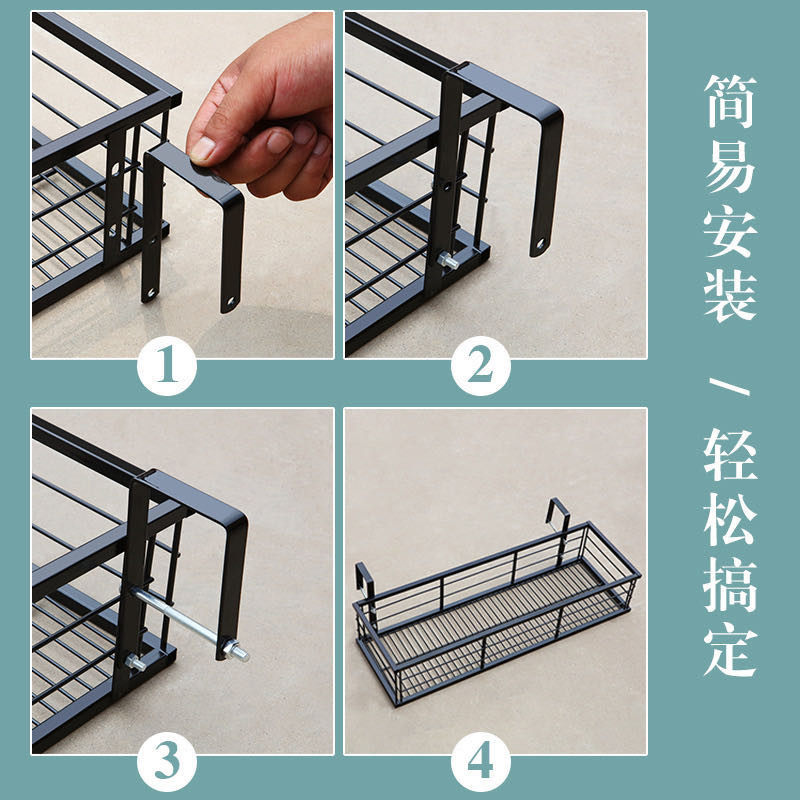 1

2

3

4

简易安装 / 轻松搞定