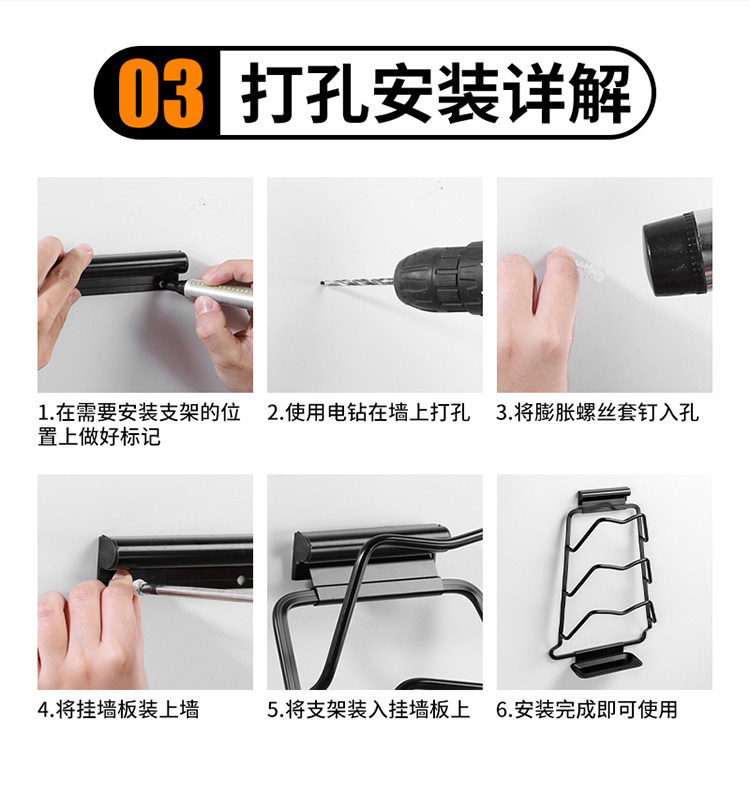 03 打孔安装详解

1.在需要安装支架的位置上做好标记

2.使用电钻在墙上打孔

3.将膨胀螺丝套钉入孔

4.将挂墙板装上墙

5.将支架装入挂墙板上

6.安装完成即可使用