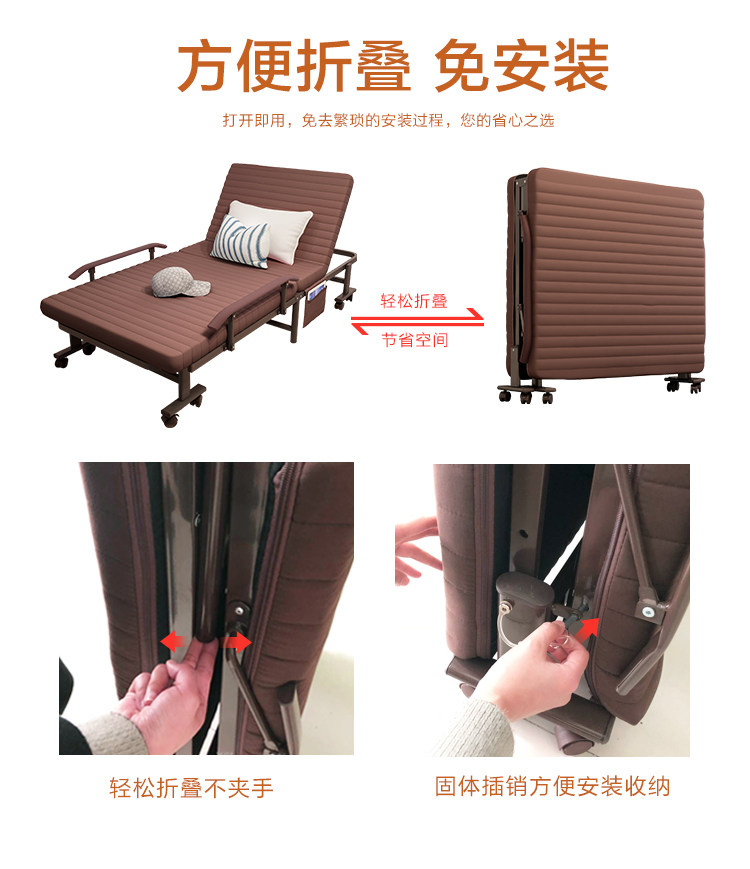 方便折叠 免安装

打开即用，免去繁琐的安装过程，您的省心之选

轻松折叠

节省空间

轻松折叠不夹手

固体插销方便安装收纳