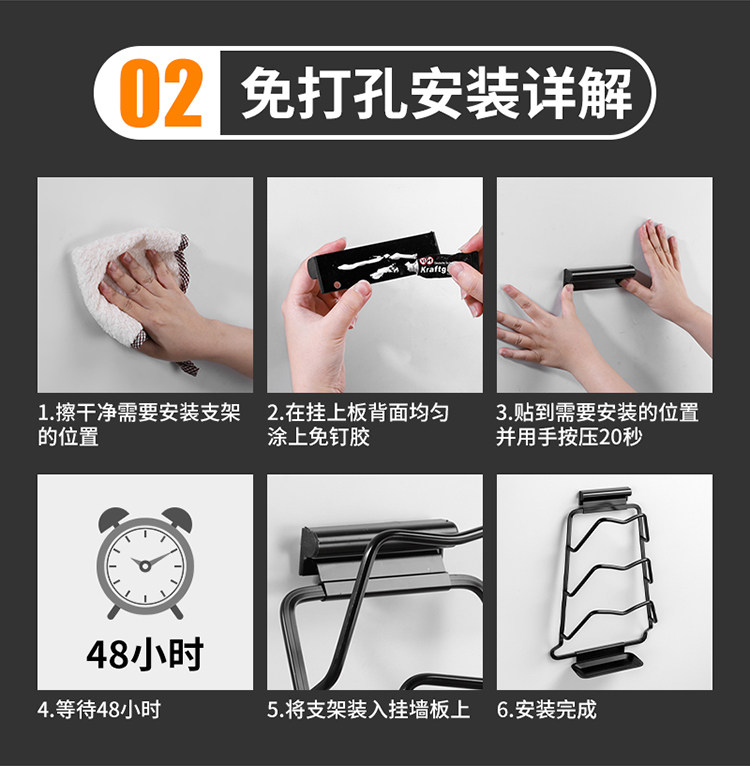 02 免打孔安装详解

Kraftg

1.擦干净需要安装支架的位置

2.在挂上板背面均匀涂上免钉胶

3.贴到需要安装的位置并用手按压20秒

48小时

4.等待48小时

5.将支架装入挂墙板上

6.安装完成