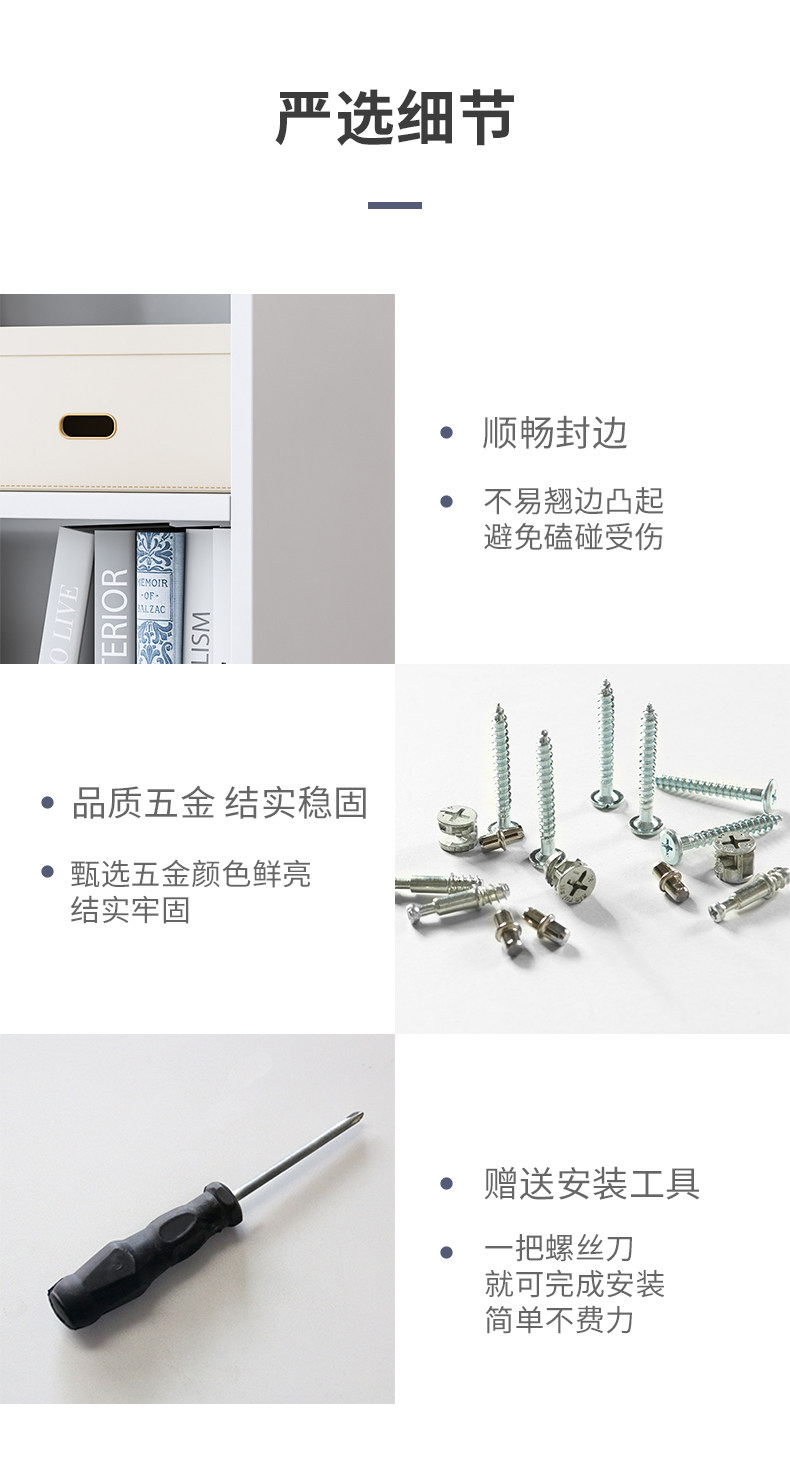 严选细节

O LIVE
TERIOR
MEMOIR
-OF-
BALZAC
LISM

• 顺畅封边

• 不易翘边凸起
避免磕碰受伤

• 品质五金 结实稳固

• 甄选五金颜色鲜亮
结实牢固

• 赠送安装工具

• 一把螺丝刀
就可完成安装
简单不费力