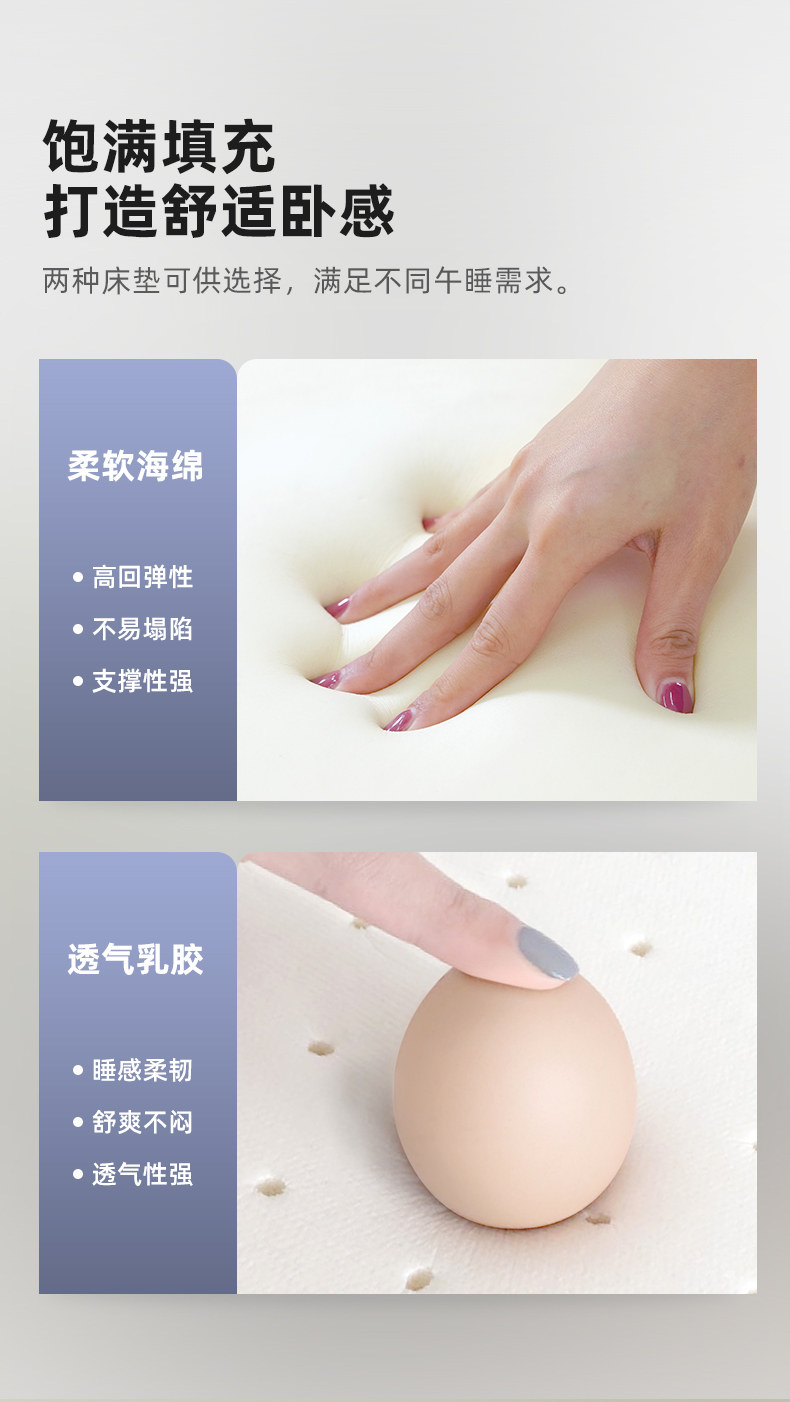 饱满填充
打造舒适卧感

两种床垫可供选择，满足不同午睡需求。

柔软海绵

• 高回弹性
• 不易塌陷
• 支撑性强

透气乳胶

• 睡感柔韧
• 舒爽不闷
• 透气性强