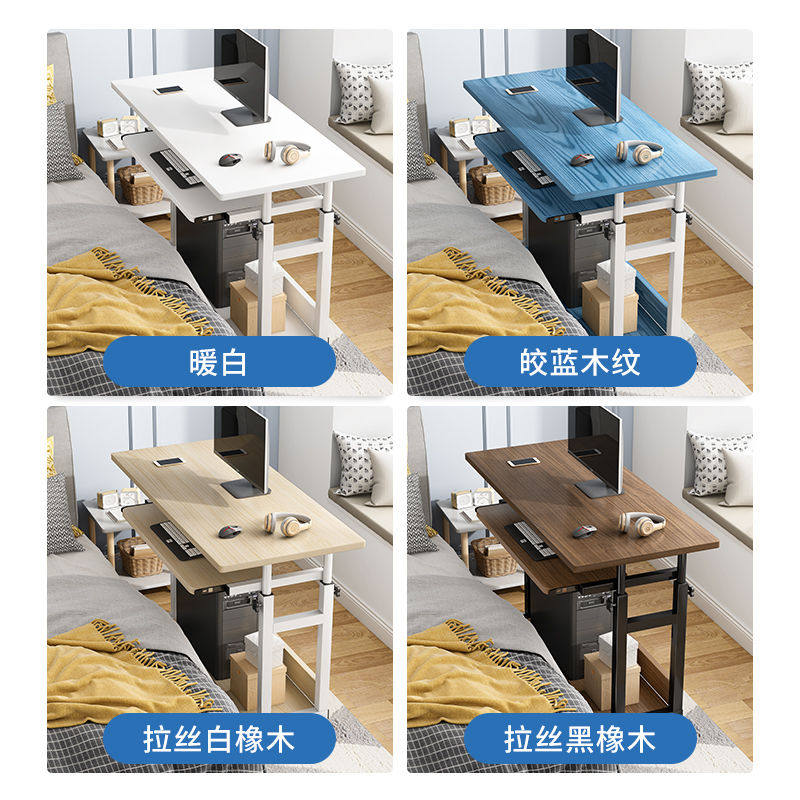 暖白

皎蓝木纹

拉丝白橡木

拉丝黑橡木