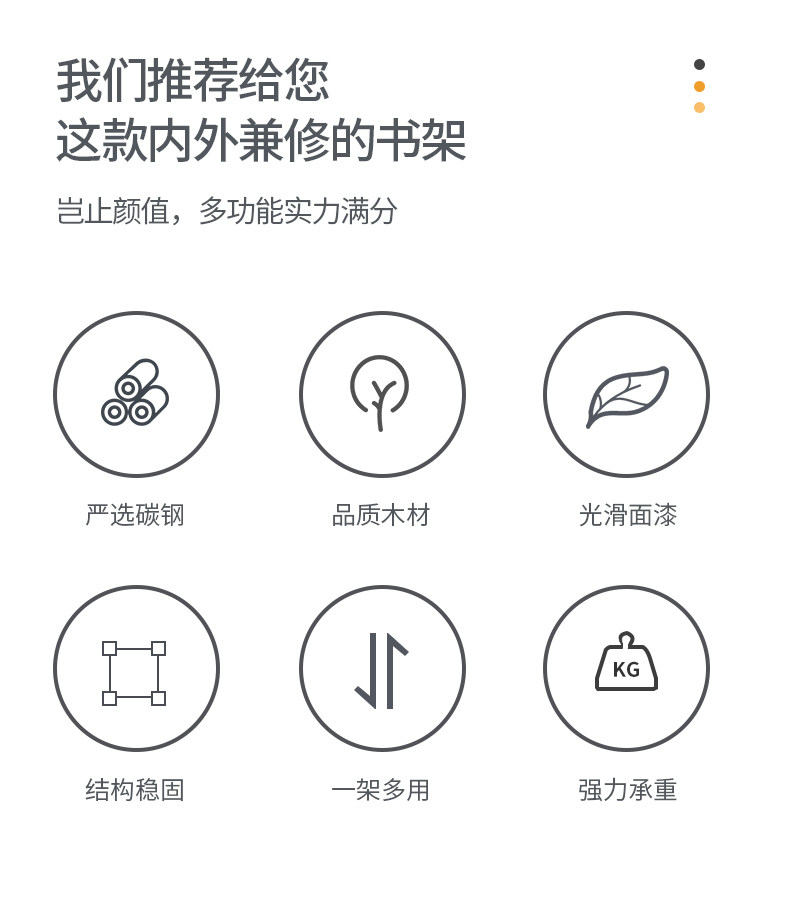 我们推荐给您
这款内外兼修的书架

岂止颜值，多功能实力满分

严选碳钢

品质木材

光滑面漆

结构稳固

一架多用

KG

强力承重