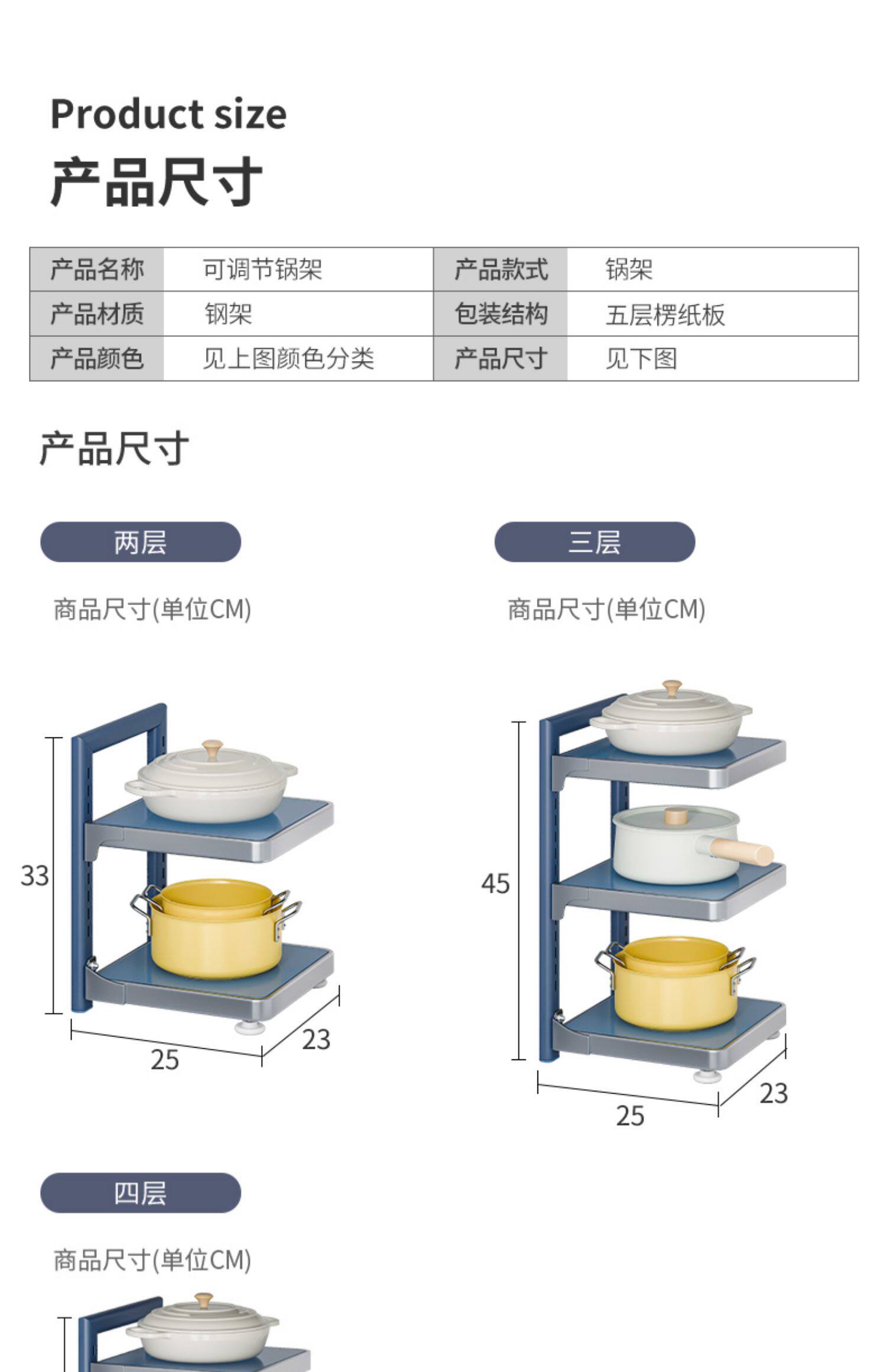 Product size
产品尺寸

| 产品名称 | 可调节锅架 | 产品款式 | 锅架 |
|---|---|---|---|
| 产品材质 | 钢架 | 包装结构 | 五层楞纸板 |
| 产品颜色 | 见上图颜色分类 | 产品尺寸 | 见下图 |

产品尺寸

两层

商品尺寸(单位CM)

33
25
23

三层

商品尺寸(单位CM)

45
25
23

四层

商品尺寸(单位CM)