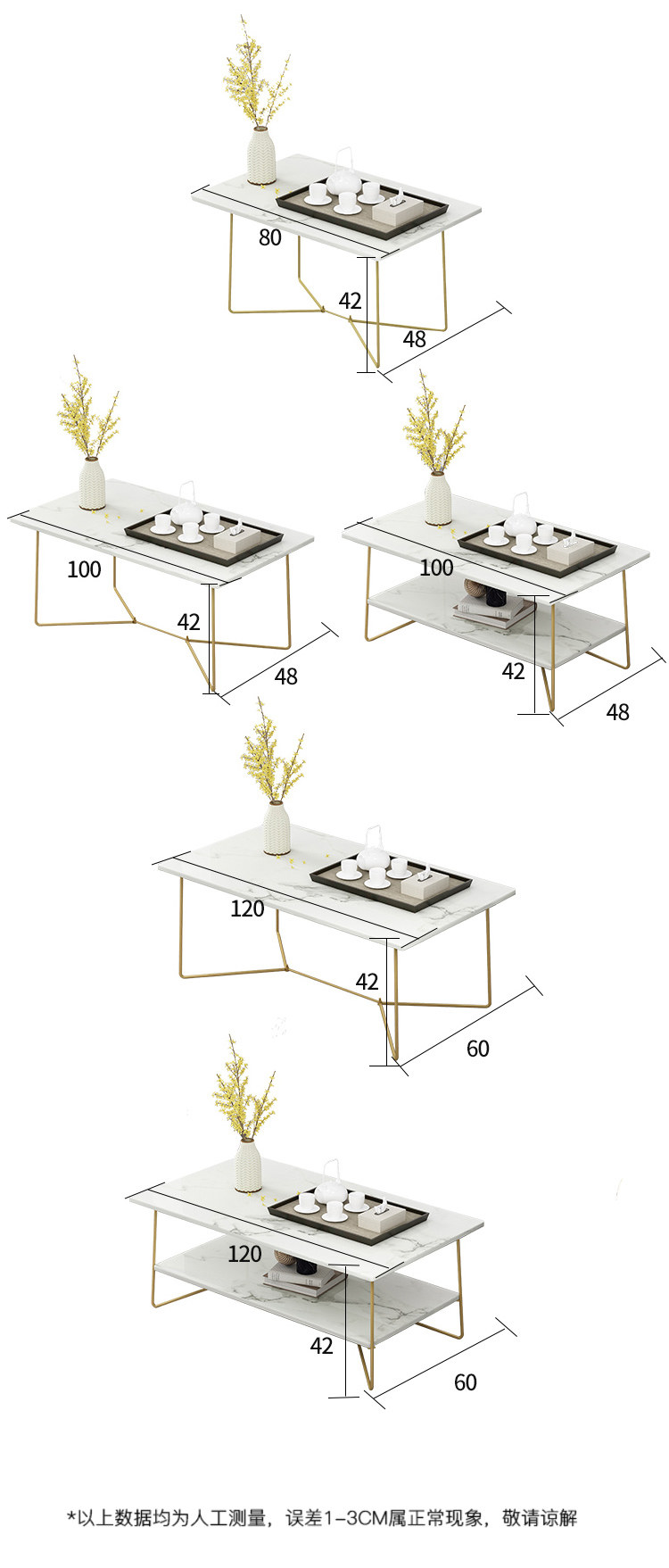 80

42

48

100

42

48

100

42

48

120

42

60

120

42

60

*以上数据均为人工测量，误差1-3CM属正常现象，敬请谅解