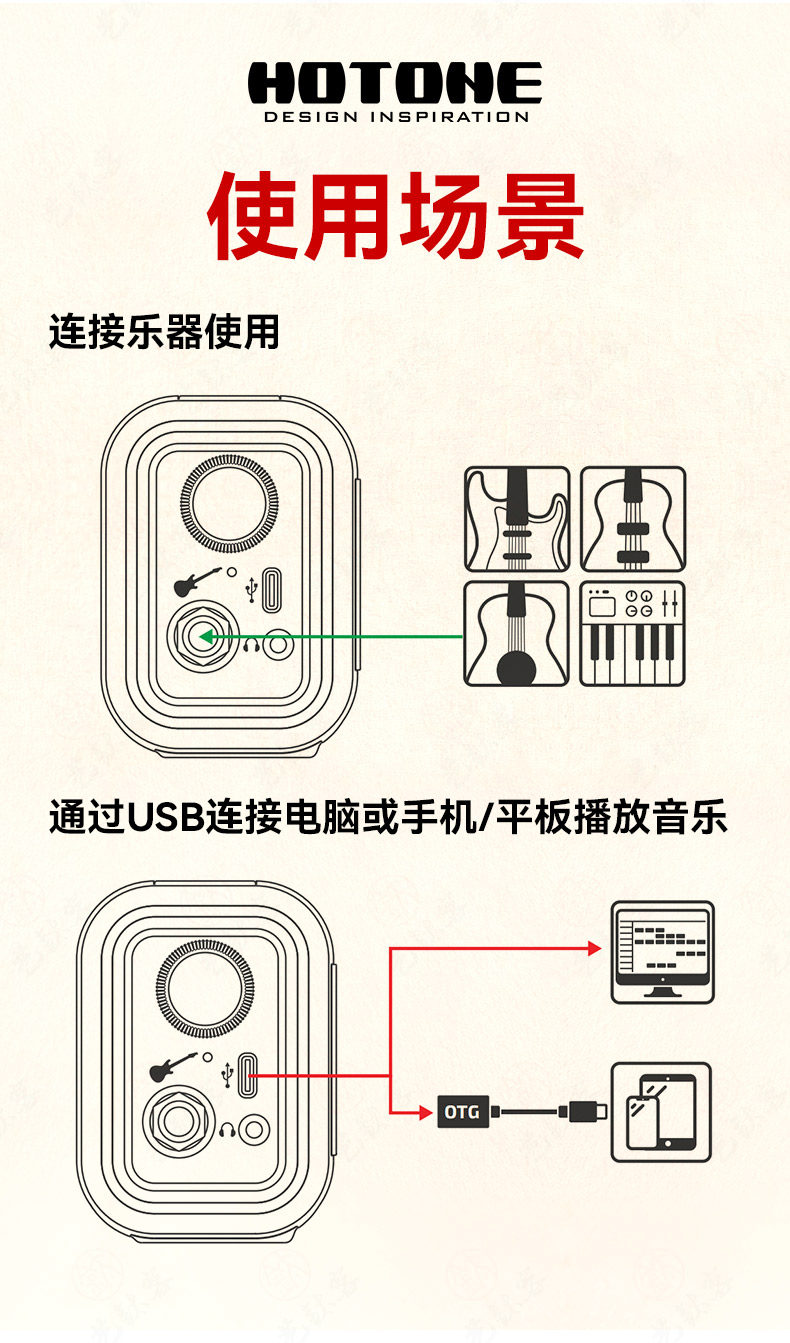 HOTONE
DESIGN INSPIRATION

使用场景

连接乐器使用

通过USB连接电脑或手机/平板播放音乐

OTG