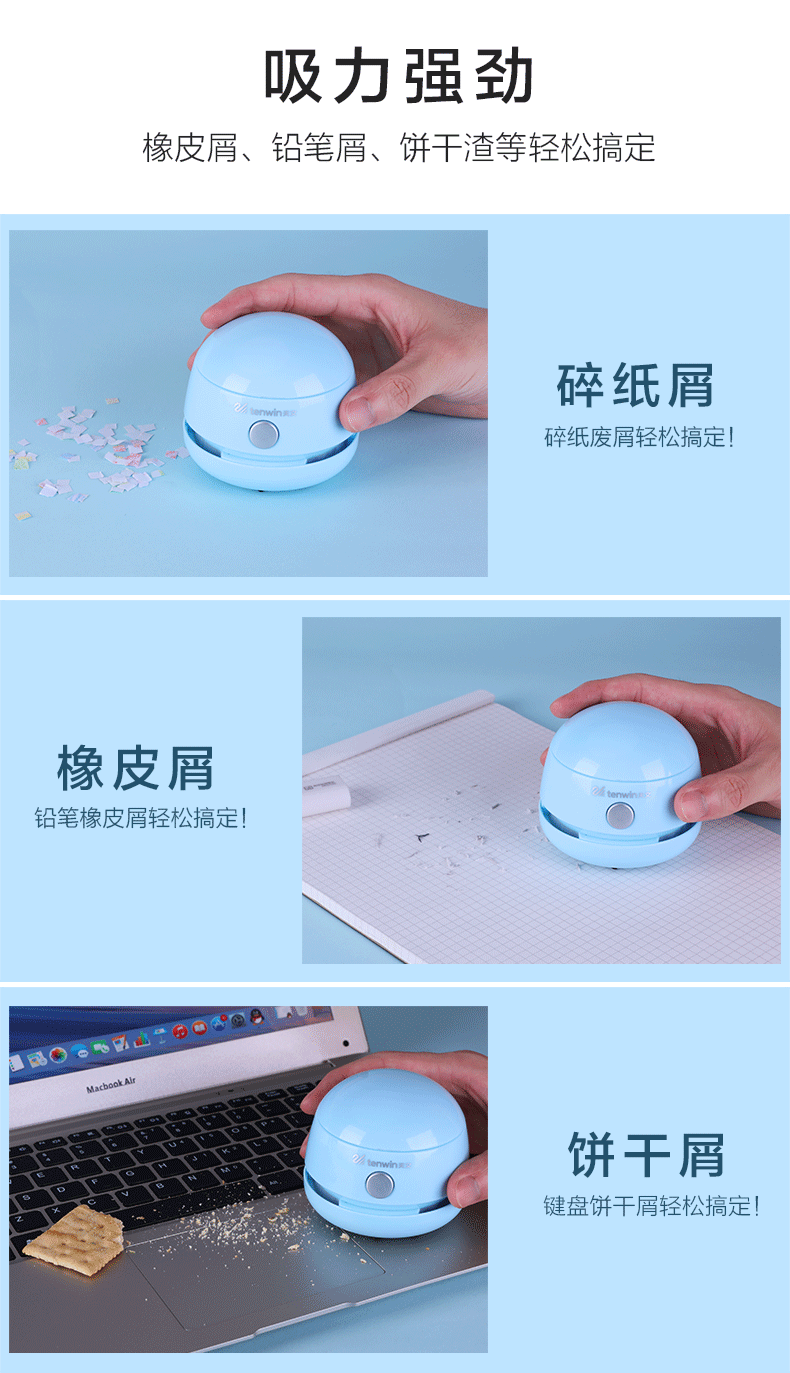 吸力强劲

橡皮屑、铅笔屑、饼干渣等轻松搞定

tenwin

碎纸屑

碎纸废屑轻松搞定!

橡皮屑

铅笔橡皮屑轻松搞定!

tenwin

Macbook Air

tenwin

饼干屑

键盘饼干屑轻松搞定!