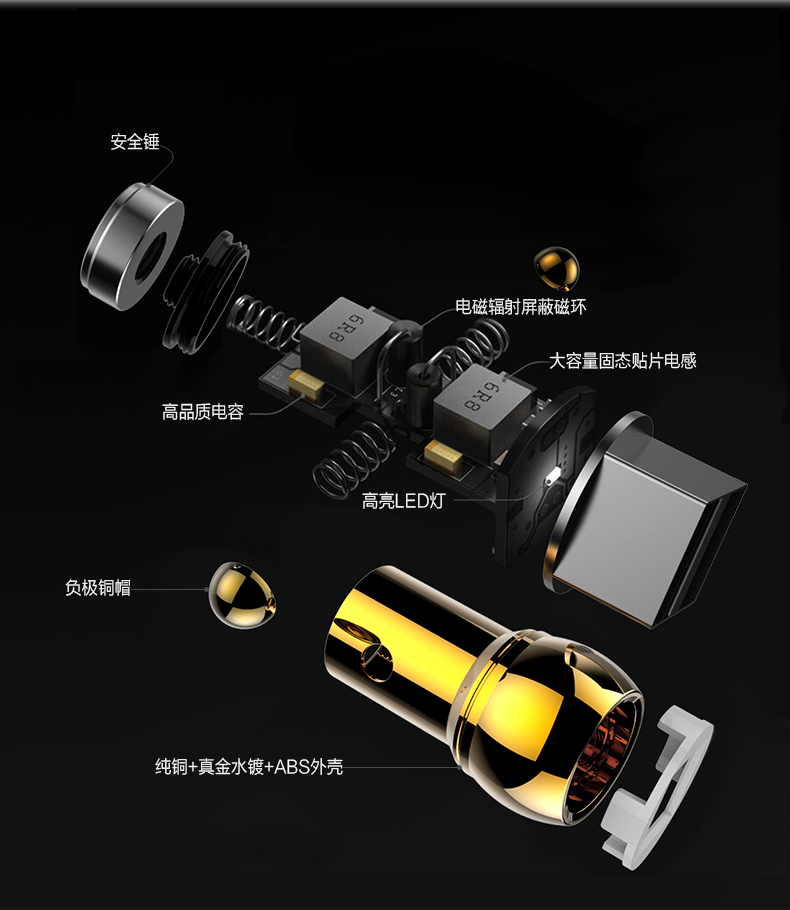 安全锤

电磁辐射屏蔽磁环

6R8

大容量固态贴片电感

6R8

高品质电容

高亮LED灯

负极铜帽

纯铜+真金水镀+ABS外壳