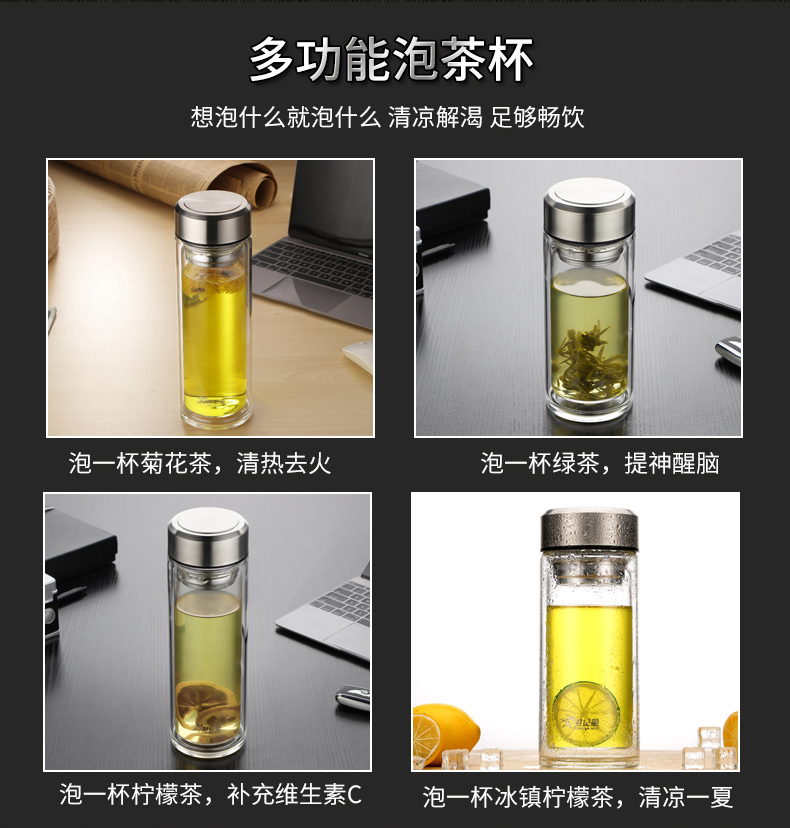 多功能泡茶杯

想泡什么就泡什么 清凉解渴 足够畅饮

泡一杯菊花茶，清热去火

泡一杯绿茶，提神醒脑

泡一杯柠檬茶，补充维生素C

泡一杯冰镇柠檬茶，清凉一夏