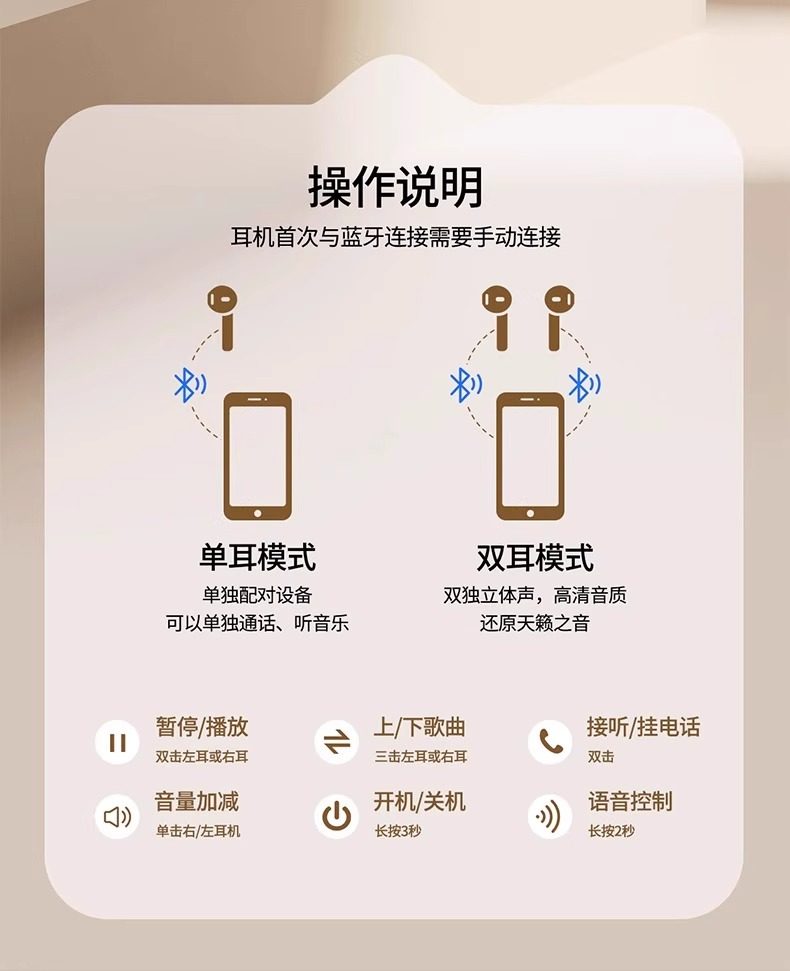 操作说明

耳机首次与蓝牙连接需要手动连接

单耳模式

单独配对设备
可以单独通话、听音乐

双耳模式

双独立体声，高清音质
还原天籁之音

暂停/播放
双击左耳或右耳

上/下歌曲
三击左耳或右耳

接听/挂电话
双击

音量加减
单击右/左耳机

开机/关机
长按3秒

语音控制
长按2秒