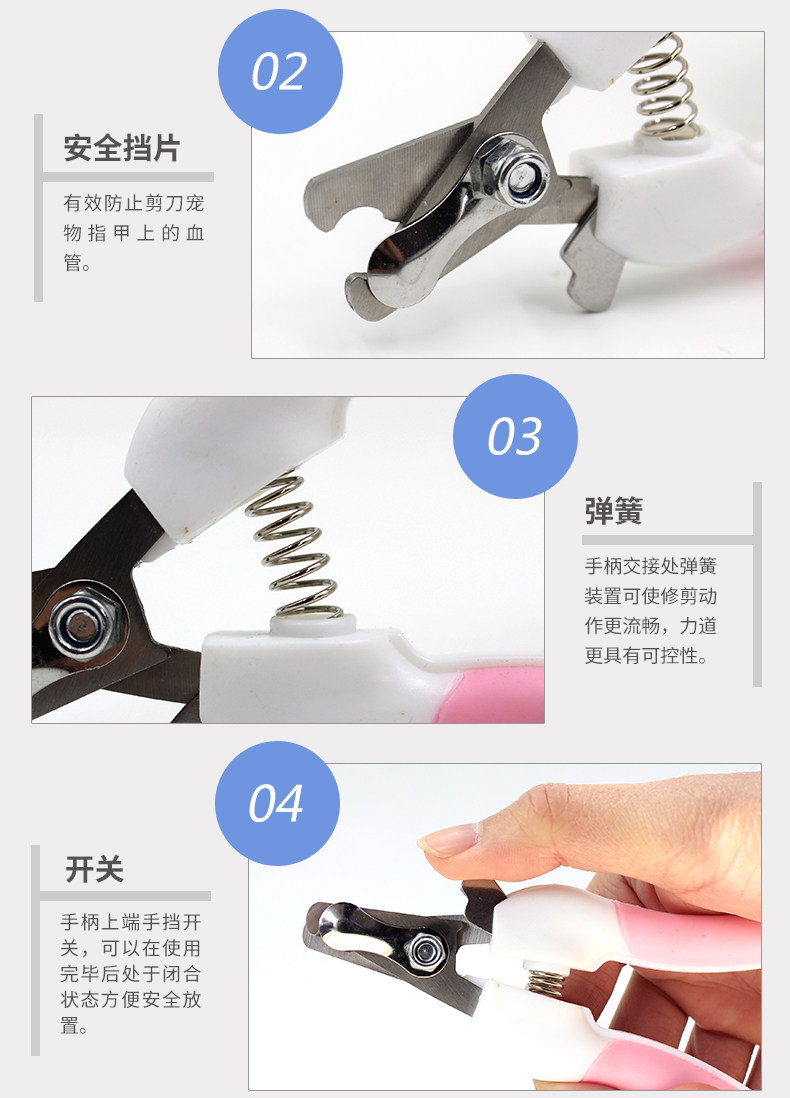 02

安全挡片

有效防止剪刀宠物指甲上的血管。

03

弹簧

手柄交接处弹簧装置可使修剪动作更流畅，力道更具有可控性。

04

开关

手柄上端手挡开关，可以在使用完毕后处于闭合状态方便安全放置。