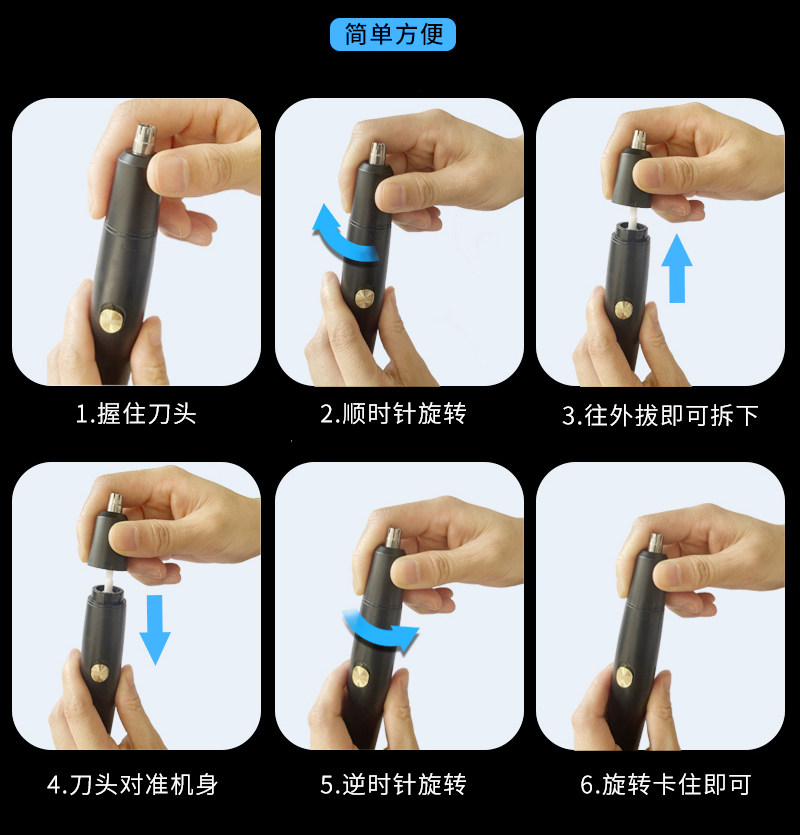 简单方便

1.握住刀头

2.顺时针旋转

3.往外拔即可拆下

4.刀头对准机身

5.逆时针旋转

6.旋转卡住即可