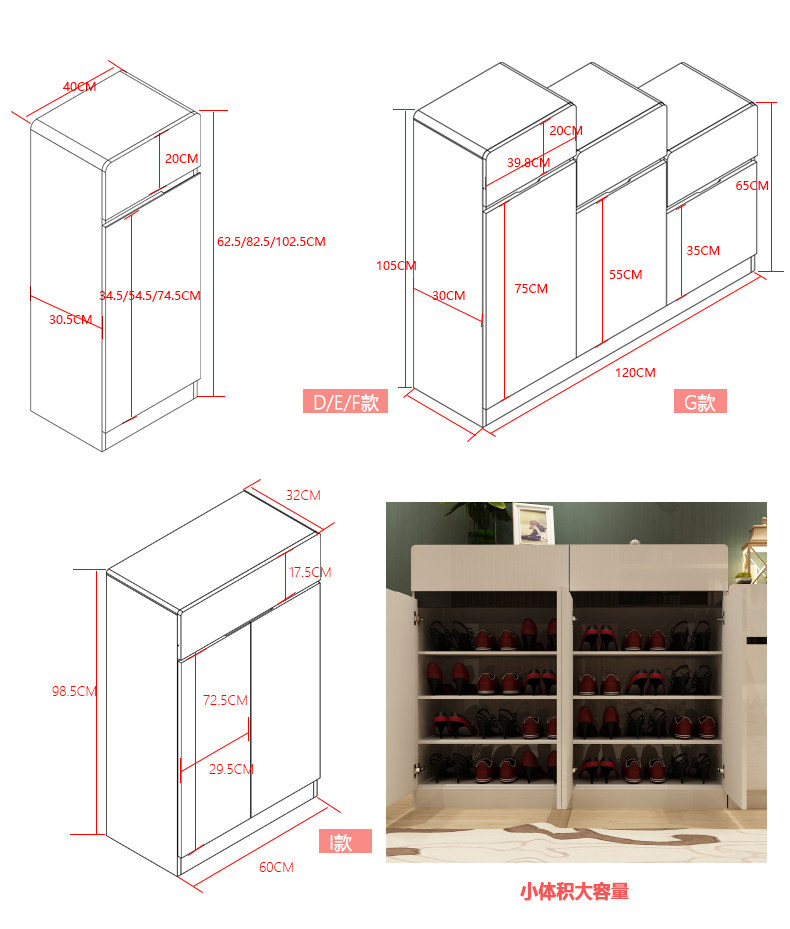 40CM
20CM
62.5/82.5/102.5CM
34.5/54.5/74.5CM
30.5CM
D/E/F款

20CM
39.8CM
65CM
105CM
30CM
75CM
55CM
35CM
120CM
G款

32CM
17.5CM
98.5CM
72.5CM
29.5CM
60CM
I款

小体积大容量