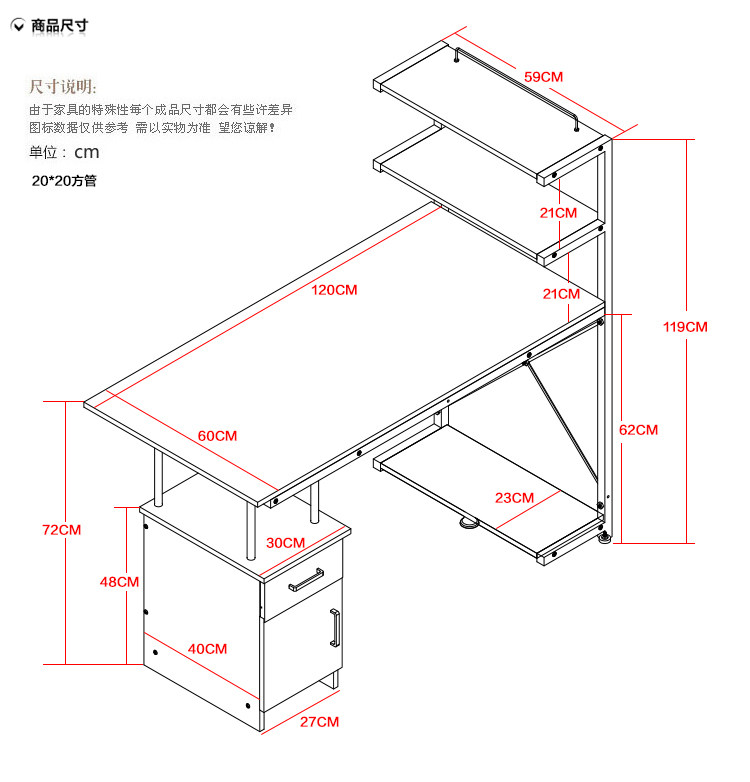 商品尺寸

尺寸说明:
由于家具的特殊性每个成品尺寸都会有些许差异
图标数据仅供参考 需以实物为准 望您谅解!
单位：cm
20*20方管

59CM
21CM
21CM
120CM
119CM
60CM
62CM
23CM
72CM
30CM
48CM
40CM
27CM