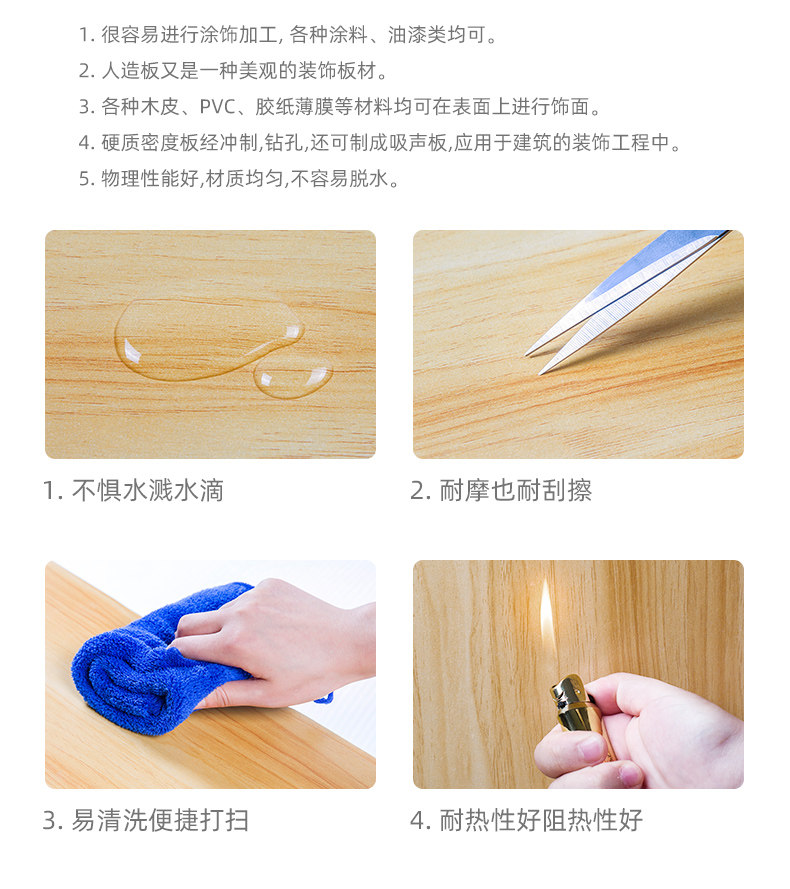 1. 很容易进行涂饰加工, 各种涂料、油漆类均可。

2. 人造板又是一种美观的装饰板材。

3. 各种木皮、PVC、胶纸薄膜等材料均可在表面上进行饰面。

4. 硬质密度板经冲制,钻孔,还可制成吸声板,应用于建筑的装饰工程中。

5. 物理性能好,材质均匀,不容易脱水。

1. 不惧水溅水滴

2. 耐摩也耐刮擦

3. 易清洗便捷打扫

4. 耐热性好阻热性好