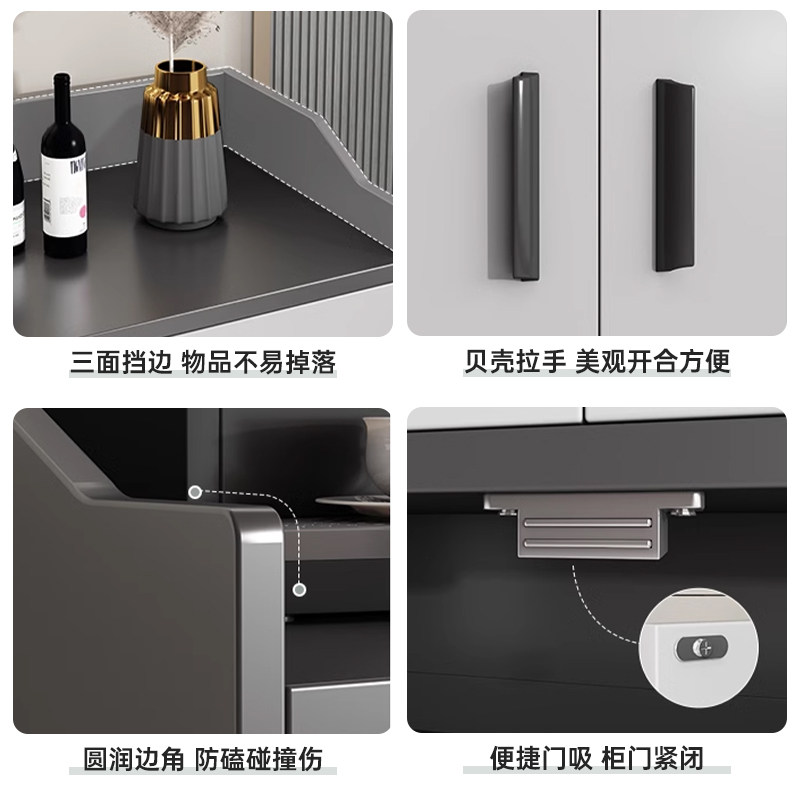 三面挡边 物品不易掉落

贝壳拉手 美观开合方便

圆润边角 防磕碰撞伤

便捷门吸 柜门紧闭