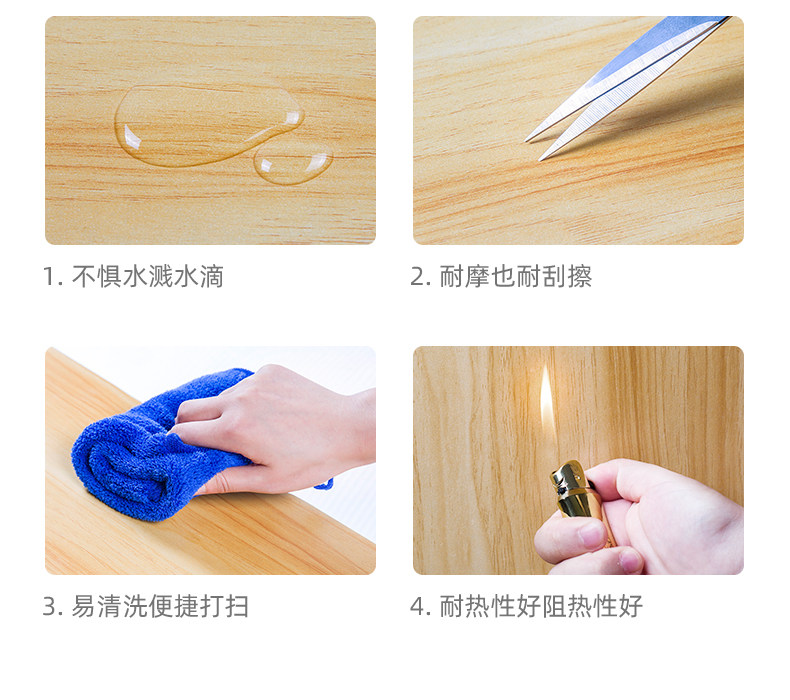 1. 不惧水溅水滴

2. 耐摩也耐刮擦

3. 易清洗便捷打扫

4. 耐热性好阻热性好