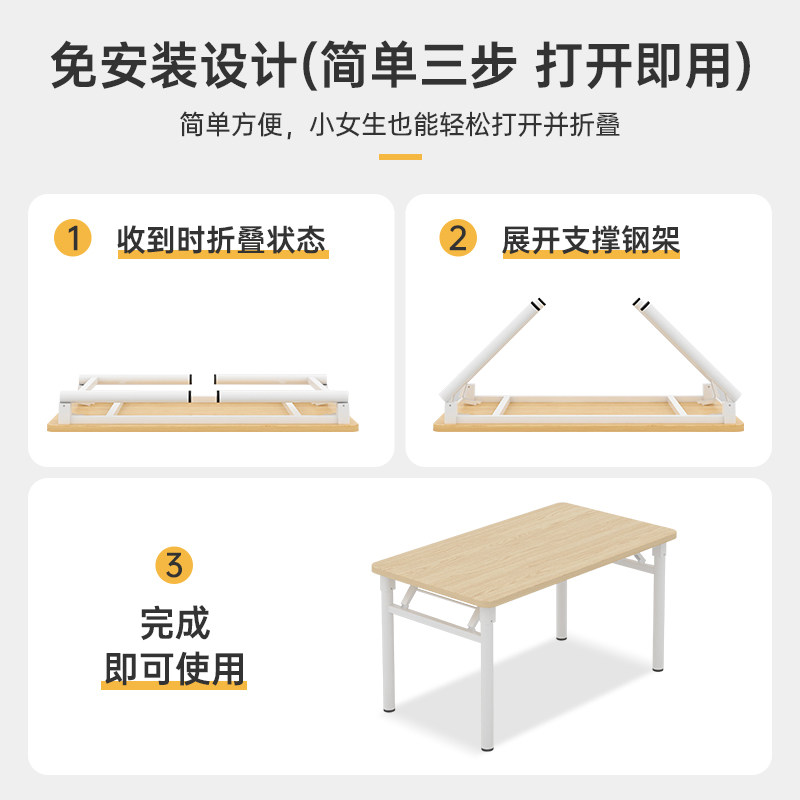 免安装设计(简单三步 打开即用)

简单方便，小女生也能轻松打开并折叠

1 收到时折叠状态

2 展开支撑钢架

3

完成
即可使用