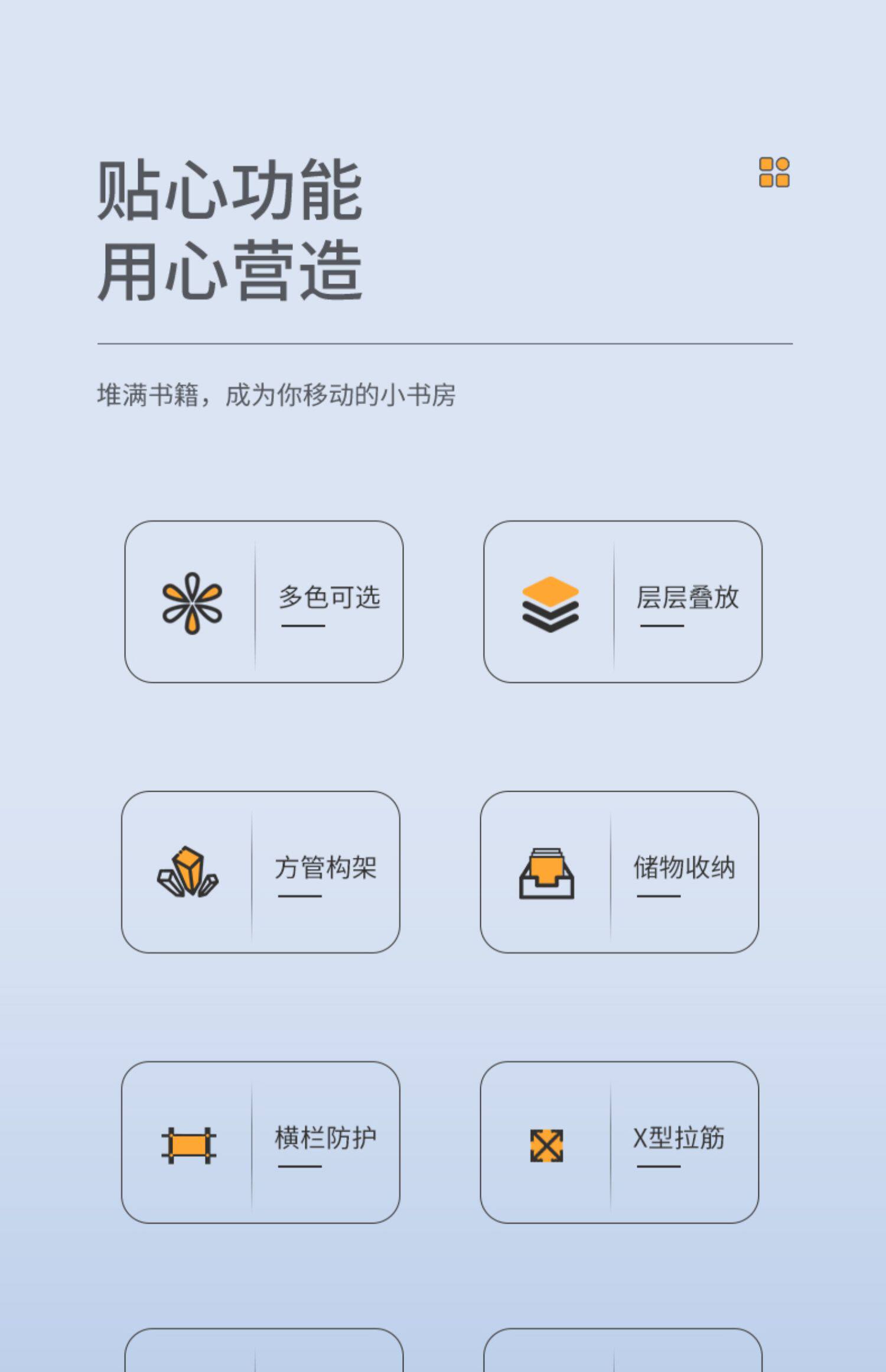 贴心功能
用心营造

堆满书籍，成为你移动的小书房

多色可选

层层叠放

方管构架

储物收纳

横栏防护

X型拉筋