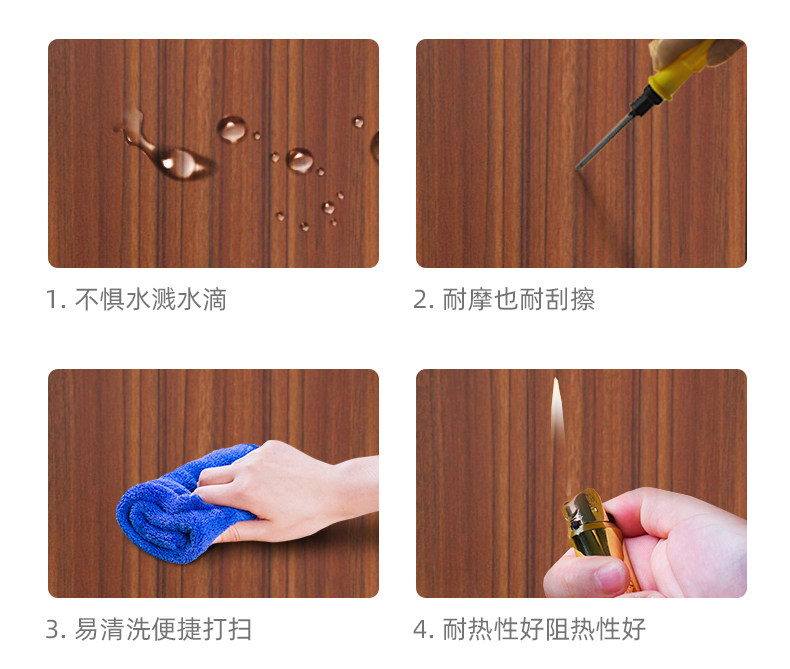 1. 不惧水溅水滴

2. 耐摩也耐刮擦

3. 易清洗便捷打扫

4. 耐热性好阻热性好