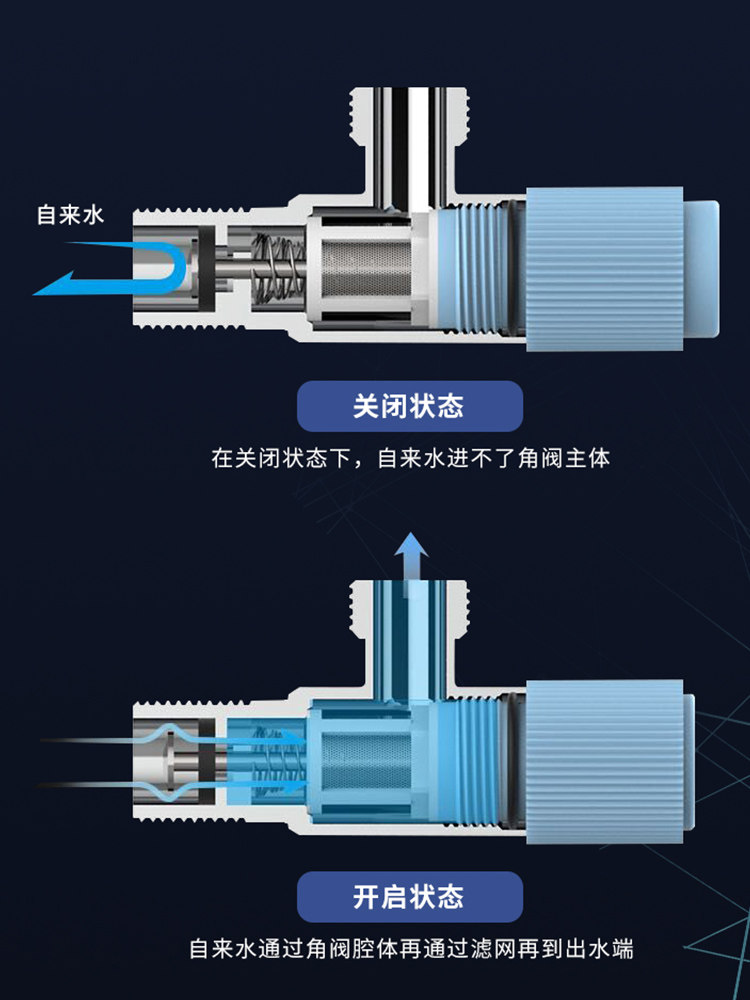 自来水

关闭状态

在关闭状态下，自来水进不了角阀主体

开启状态

自来水通过角阀腔体再通过滤网再到出水端