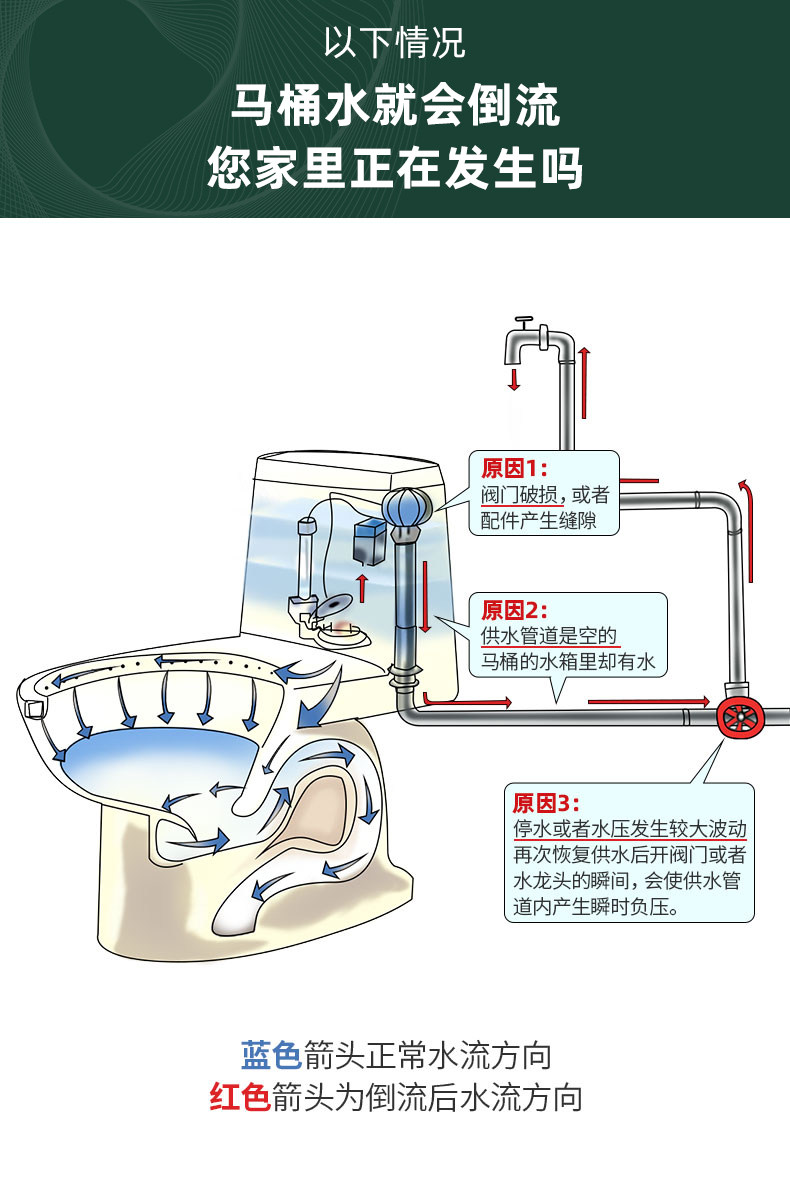 以下情况
马桶水就会倒流
您家里正在发生吗

原因1:
阀门破损，或者配件产生缝隙

原因2:
供水管道是空的
马桶的水箱里却有水

原因3:
停水或者水压发生较大波动
再次恢复供水后开阀门或者水龙头的瞬间，会使供水管道内产生瞬时负压。

蓝色箭头正常水流方向
红色箭头为倒流后水流方向