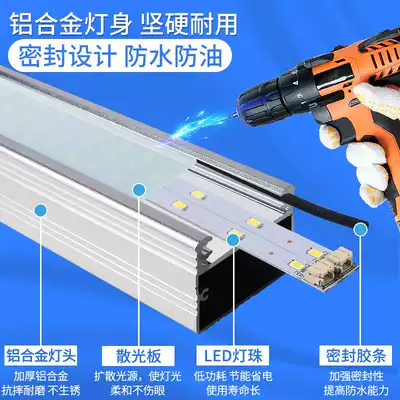 铝合金灯身 坚硬耐用

密封设计 防水防油

铝合金灯头

加厚铝合金
抗摔耐磨 不生锈

散光板

扩散光源，使灯光
柔和不伤眼

LED灯珠

低功耗 节能省电
使用寿命长

密封胶条

加强密封性
提高防水能力