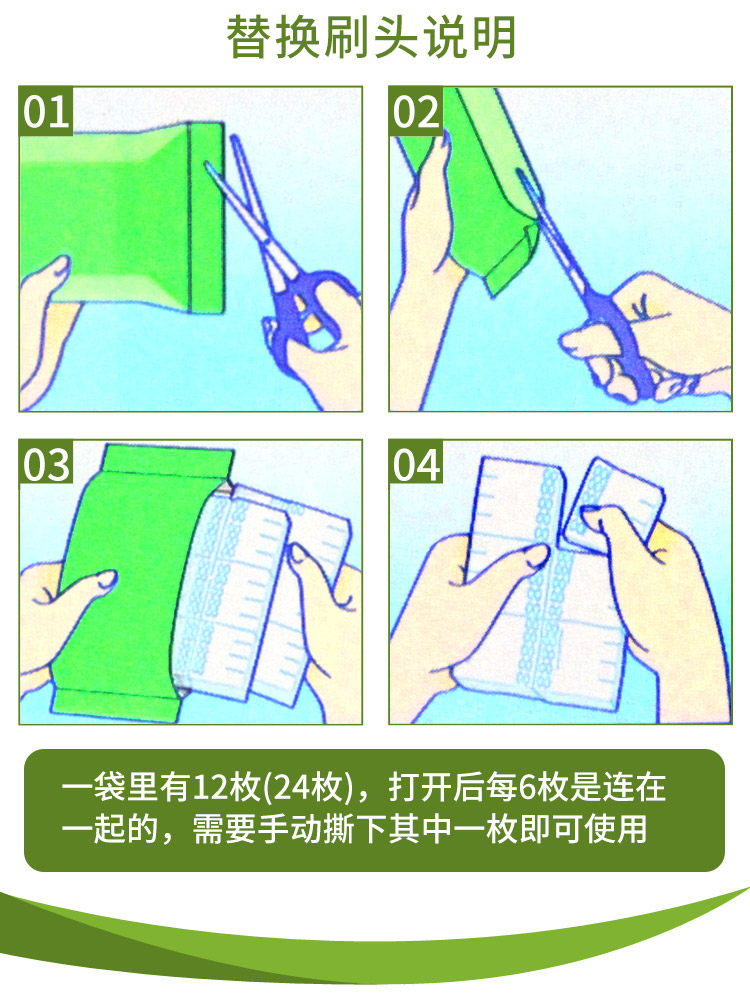 替换刷头说明

01

02

03

04

一袋里有12枚(24枚)，打开后每6枚是连在一起的，需要手动撕下其中一枚即可使用