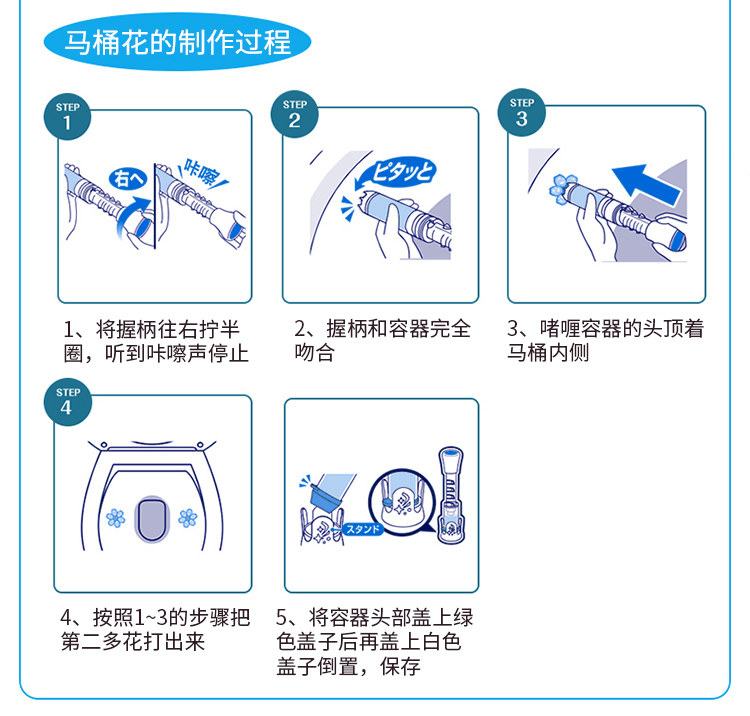 马桶花的制作过程

STEP 1

右へ

咔嚓

1、将握柄往右拧半圈，听到咔嚓声停止

STEP 2

ピタッと

2、握柄和容器完全吻合

STEP 3

3、啫喱容器的头顶着马桶内侧

STEP 4

4、按照1~3的步骤把第二多花打出来

スタンド

5、将容器头部盖上绿色盖子后再盖上白色盖子倒置，保存