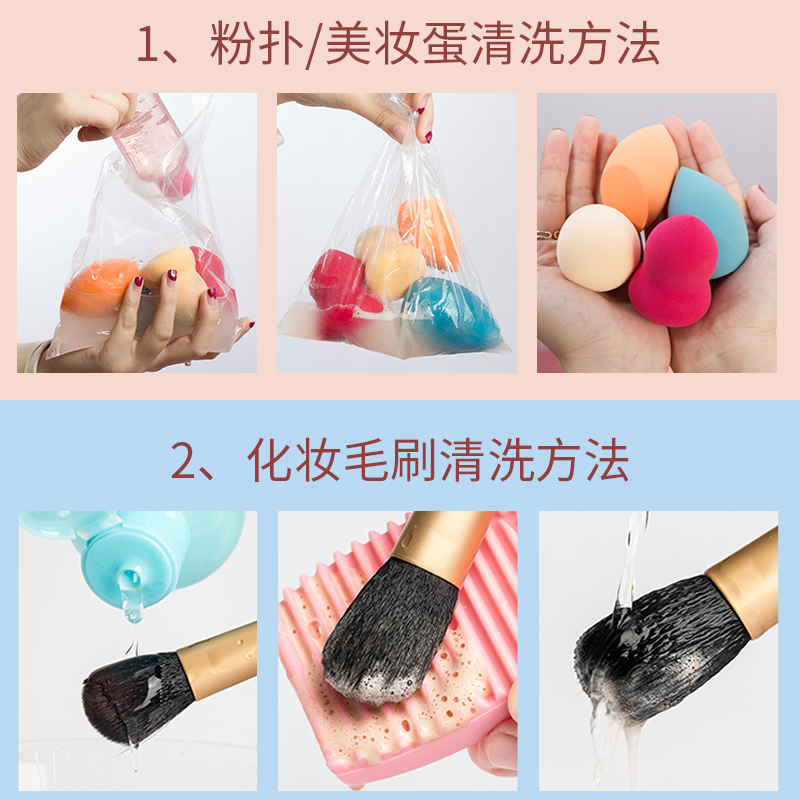 1、粉扑/美妆蛋清洗方法

2、化妆毛刷清洗方法