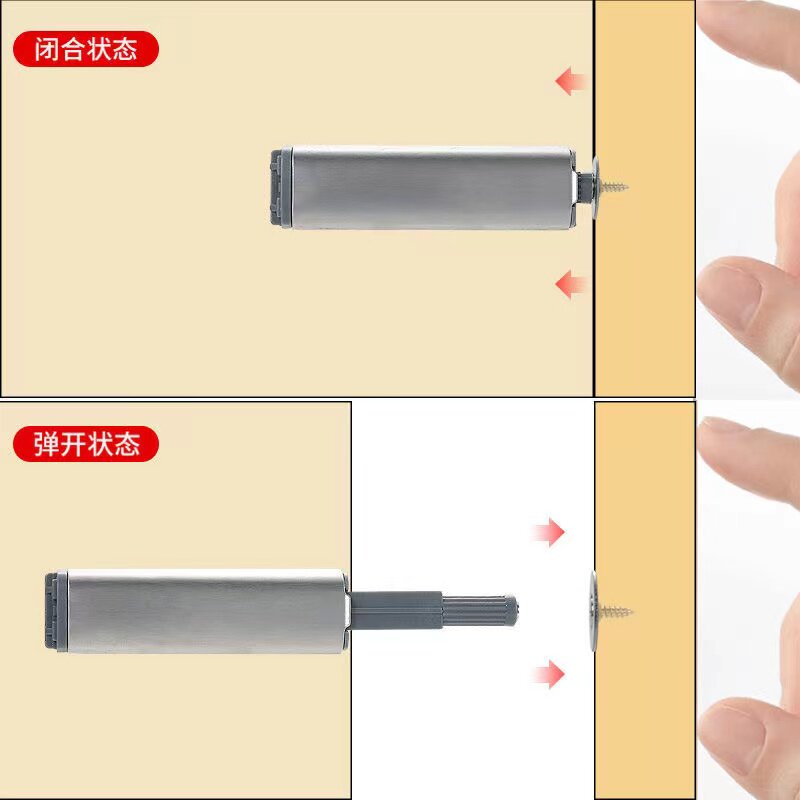 闭合状态

弹开状态