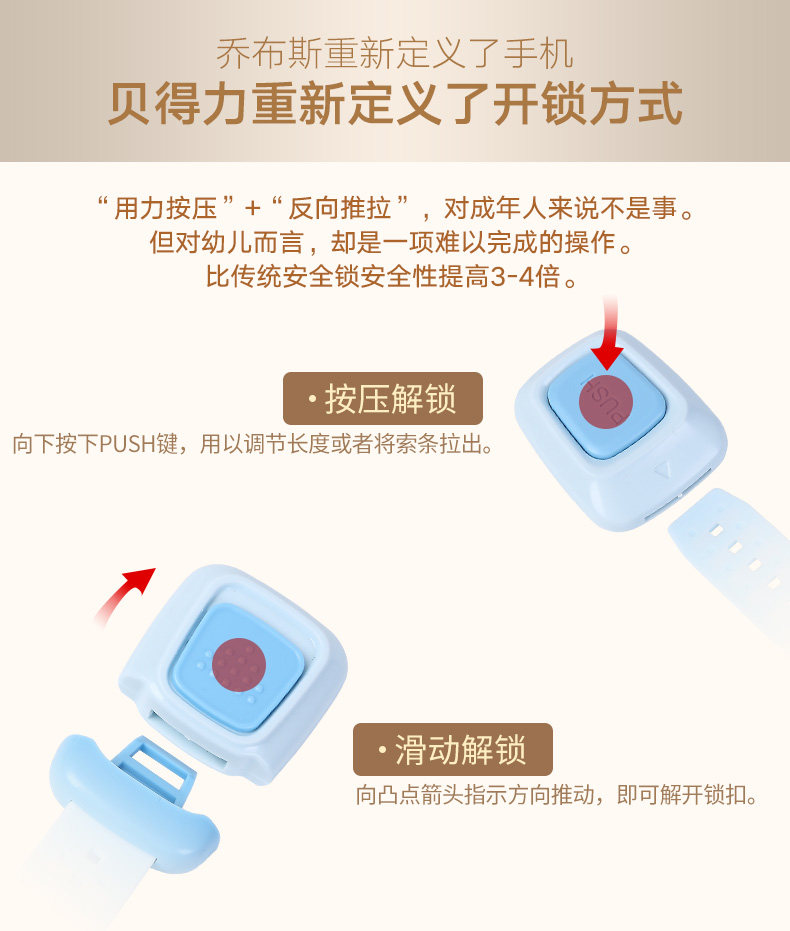 乔布斯重新定义了手机
贝得力重新定义了开锁方式

“用力按压”+“反向推拉”，对成年人来说不是事。
但对幼儿而言，却是一项难以完成的操作。
比传统安全锁安全性提高3-4倍。

· 按压解锁
向下按下PUSH键，用以调节长度或者将索条拉出。

PUSH

· 滑动解锁
向凸点箭头指示方向推动，即可解开锁扣。