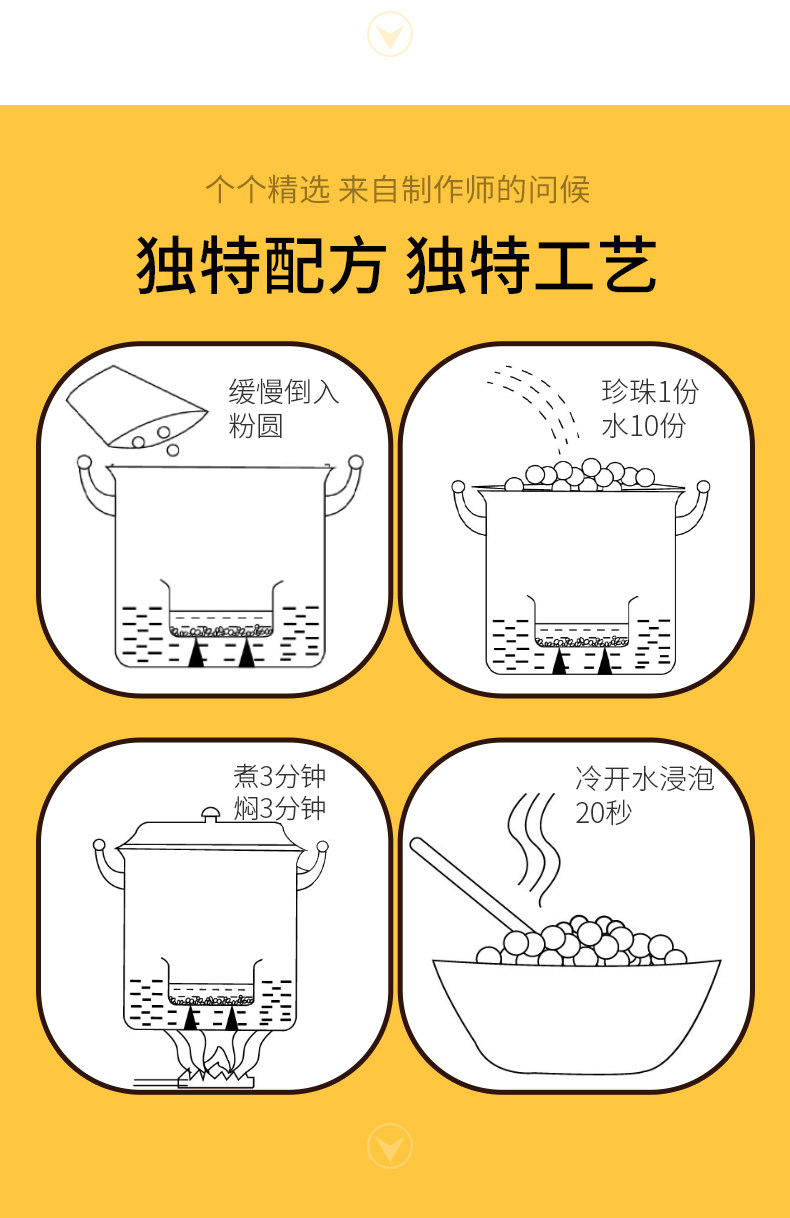 个个精选 来自制作师的问候

独特配方 独特工艺

缓慢倒入粉圆

珍珠1份
水10份

煮3分钟
焖3分钟

冷开水浸泡20秒