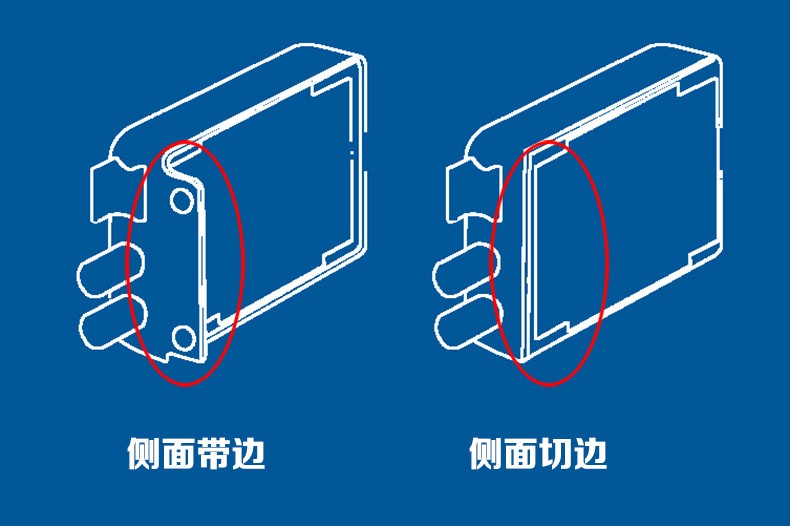 侧面带边

侧面切边