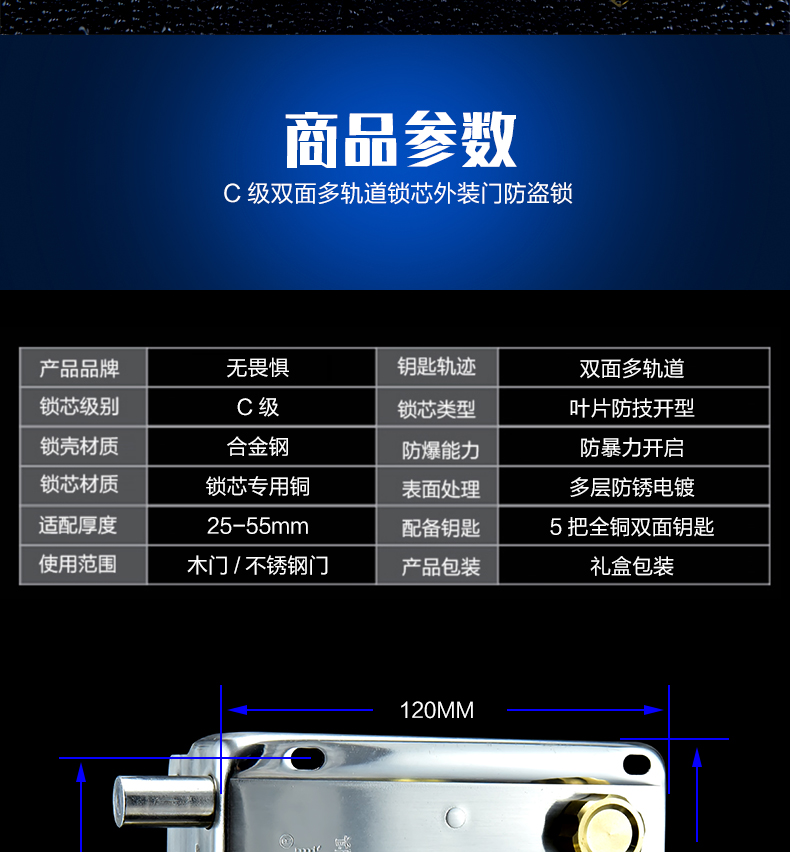 商品参数

C 级双面多轨道锁芯外装门防盗锁

| 产品品牌 | 无畏惧 | 钥匙轨迹 | 双面多轨道 |
|---|---|---|---|
| 锁芯级别 | C 级 | 锁芯类型 | 叶片防技开型 |
| 锁壳材质 | 合金钢 | 防爆能力 | 防暴力开启 |
| 锁芯材质 | 锁芯专用铜 | 表面处理 | 多层防锈电镀 |
| 适配厚度 | 25-55mm | 配备钥匙 | 5 把全铜双面钥匙 |
| 使用范围 | 木门 / 不锈钢门 | 产品包装 | 礼盒包装 |

120MM