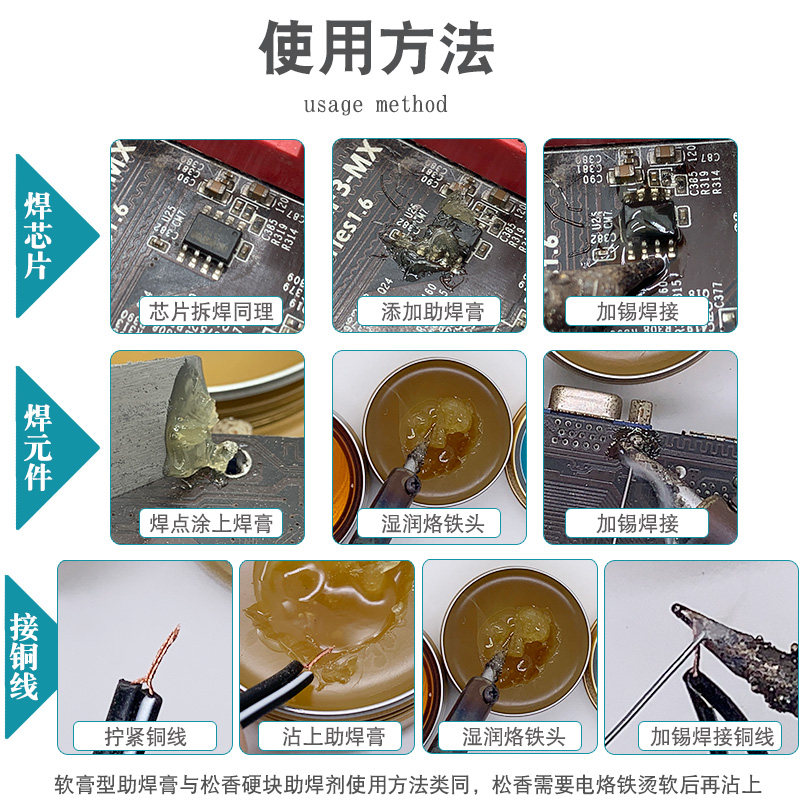 使用方法
usage method

焊芯片

芯片拆焊同理
添加助焊膏
加锡焊接

焊元件

焊点涂上焊膏
湿润烙铁头
加锡焊接

接铜线

拧紧铜线
沾上助焊膏
湿润烙铁头
加锡焊接铜线

软膏型助焊膏与松香硬块助焊剂使用方法类同，松香需要电烙铁烫软后再沾上