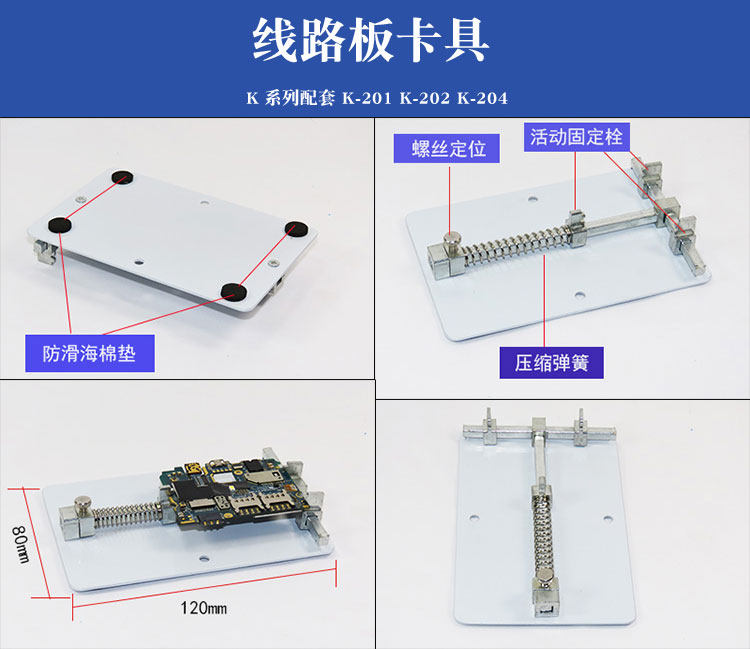 线路板卡具

K 系列配套 K-201 K-202 K-204

防滑海棉垫

螺丝定位

活动固定栓

压缩弹簧

80mm

120mm