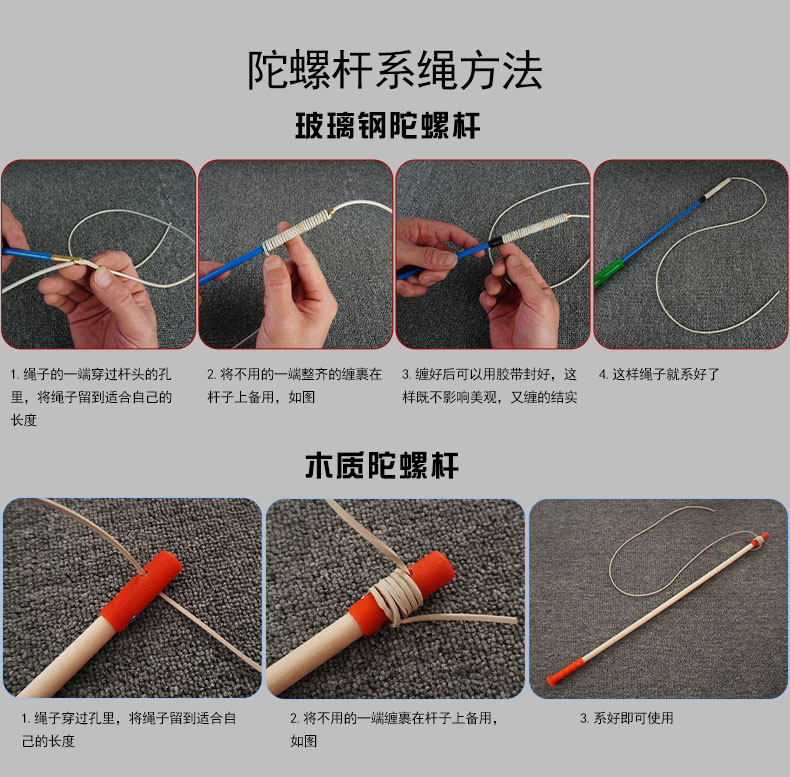 陀螺杆系绳方法

玻璃钢陀螺杆

1. 绳子的一端穿过杆头的孔里，将绳子留到适合自己的长度

2. 将不用的一端整齐的缠裹在杆子上备用，如图

3. 缠好后可以用胶带封好，这样既不影响美观，又缠的结实

4. 这样绳子就系好了

木质陀螺杆

1. 绳子穿过孔里，将绳子留到适合自己的长度

2. 将不用的一端缠裹在杆子上备用，如图

3. 系好即可使用