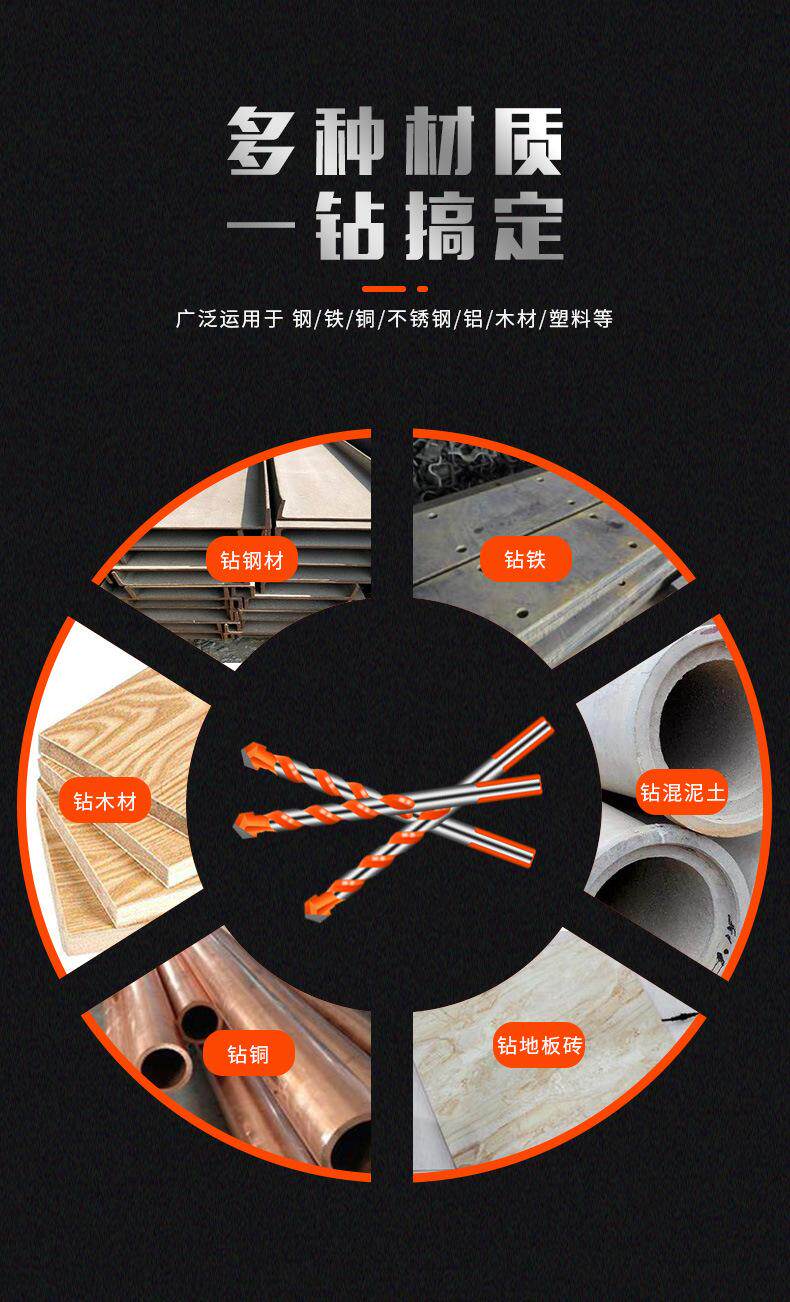 多种材质
一钻搞定

广泛运用于 钢/铁/铜/不锈钢/铝/木材/塑料等

钻钢材

钻铁

钻木材

钻混泥土

钻铜

钻地板砖