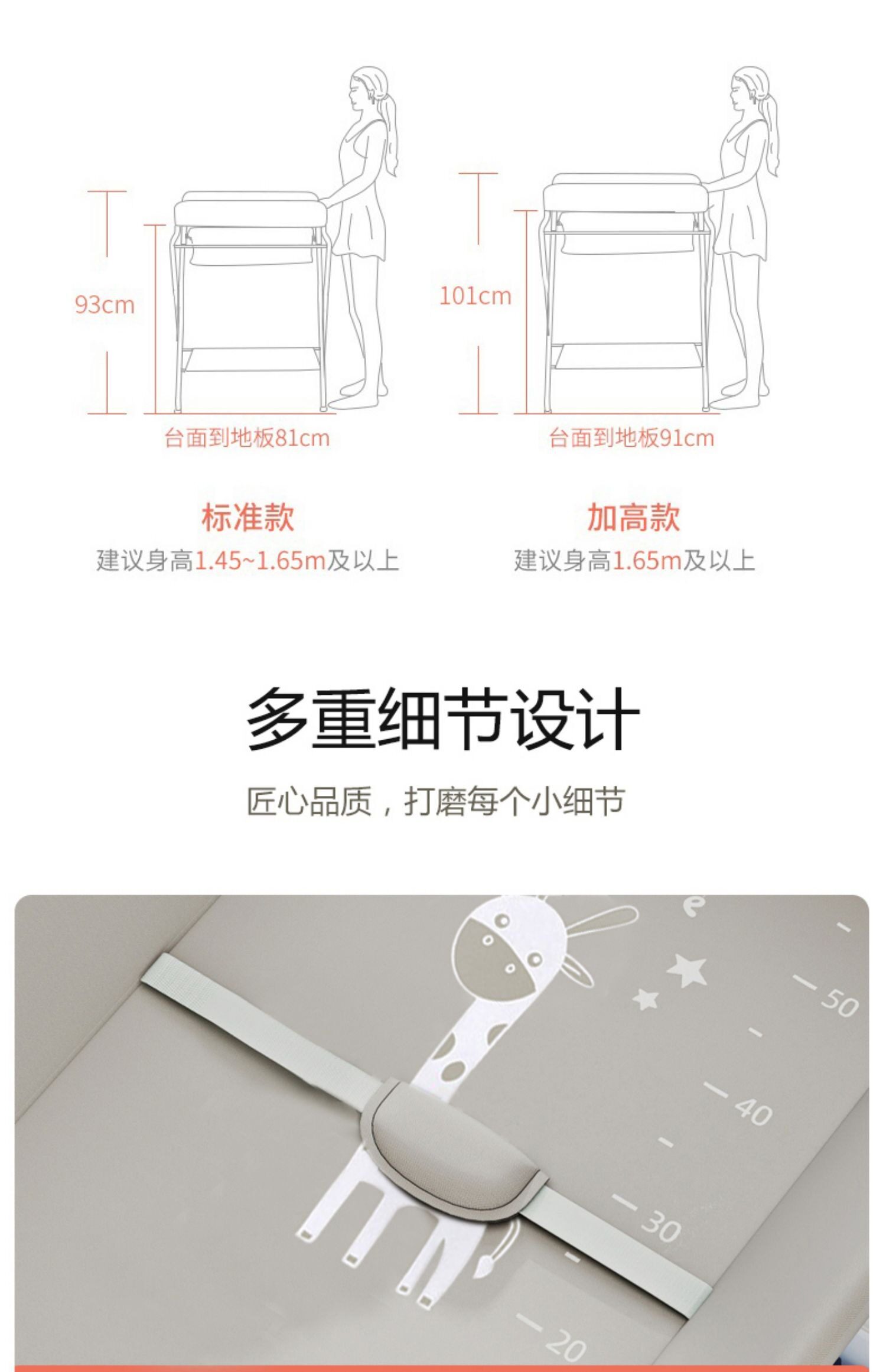 93cm

台面到地板81cm

标准款

建议身高1.45~1.65m及以上

101cm

台面到地板91cm

加高款

建议身高1.65m及以上

多重细节设计

匠心品质，打磨每个小细节

e

50

40

30

20